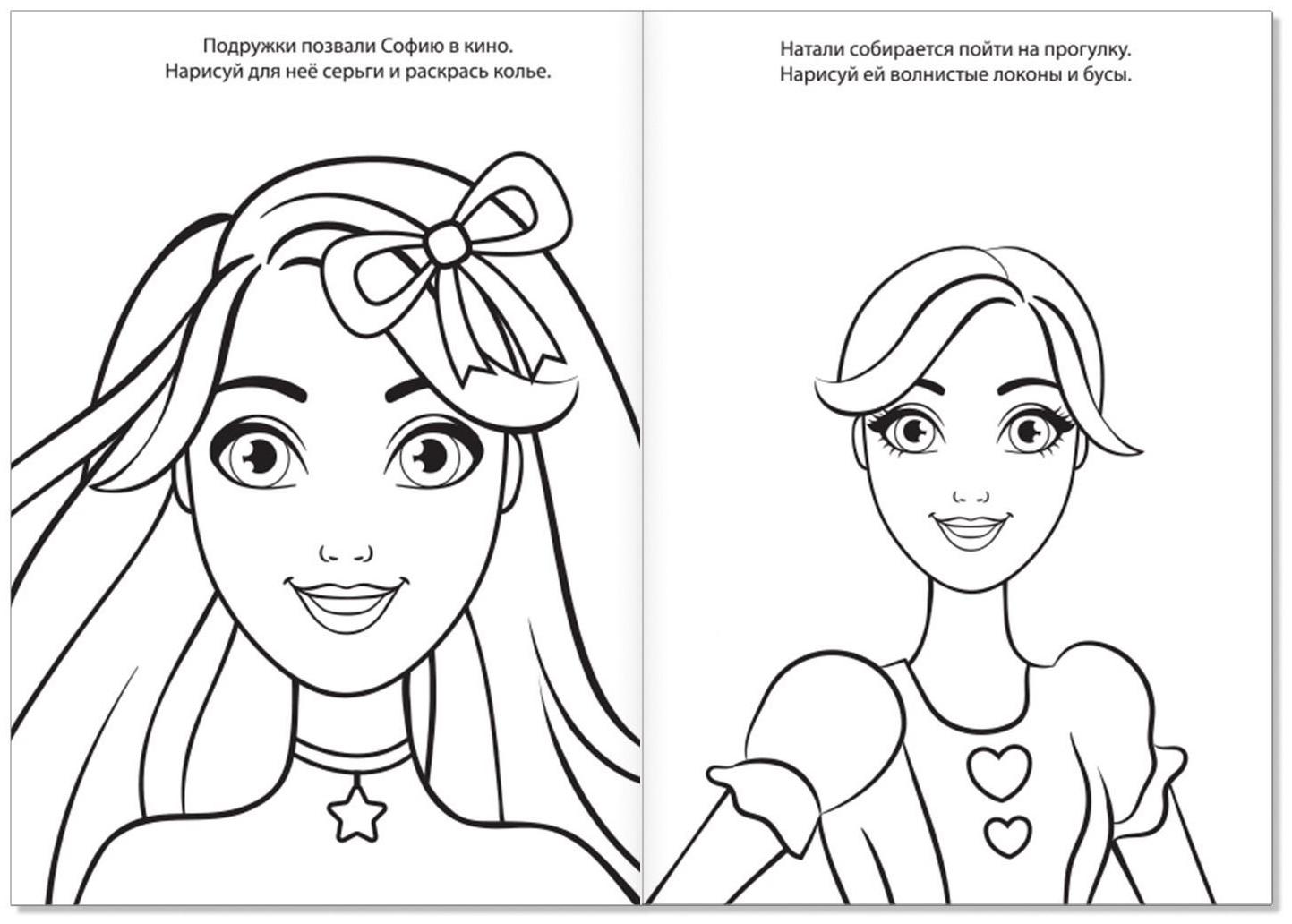 Подружки позвали Софию в кино.
Нарисуй для неё серьги и раскрась колье.

Натали собирается пойти на прогулку.
Нарисуй ей волнистые локоны и бусы.