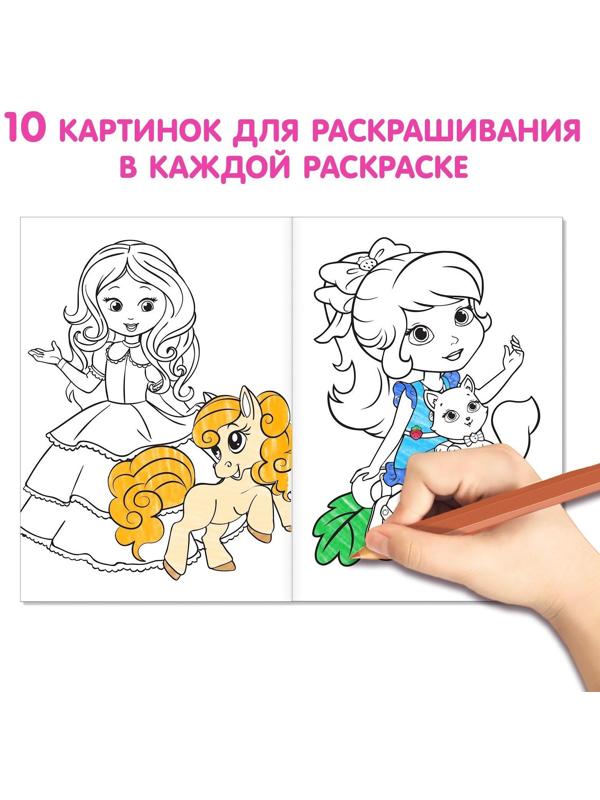 10 КАРТИНОК ДЛЯ РАСКРАШИВАНИЯ В КАЖДОЙ РАСКРАСКЕ