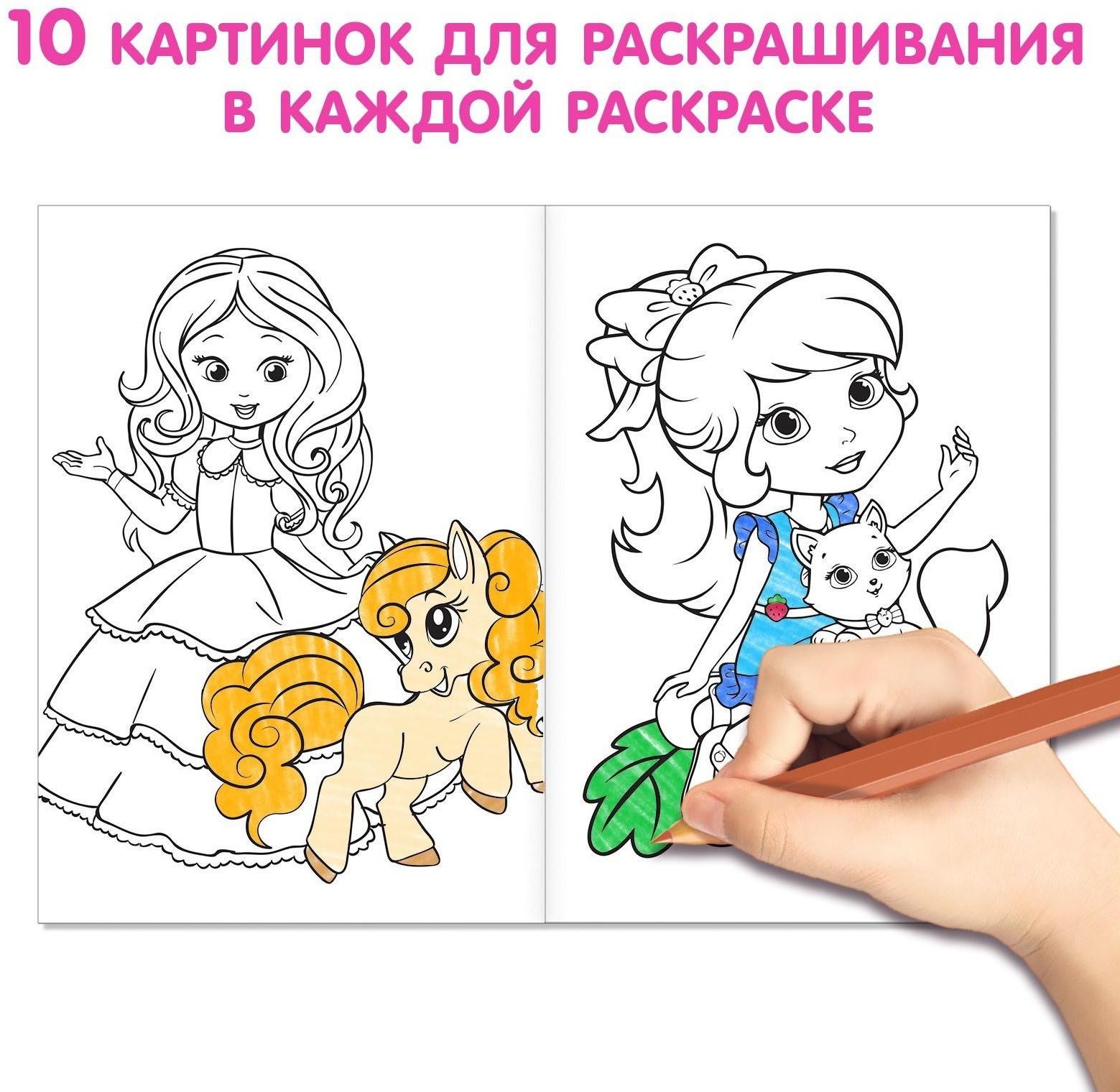 10 КАРТИНОК ДЛЯ РАСКРАШИВАНИЯ В КАЖДОЙ РАСКРАСКЕ