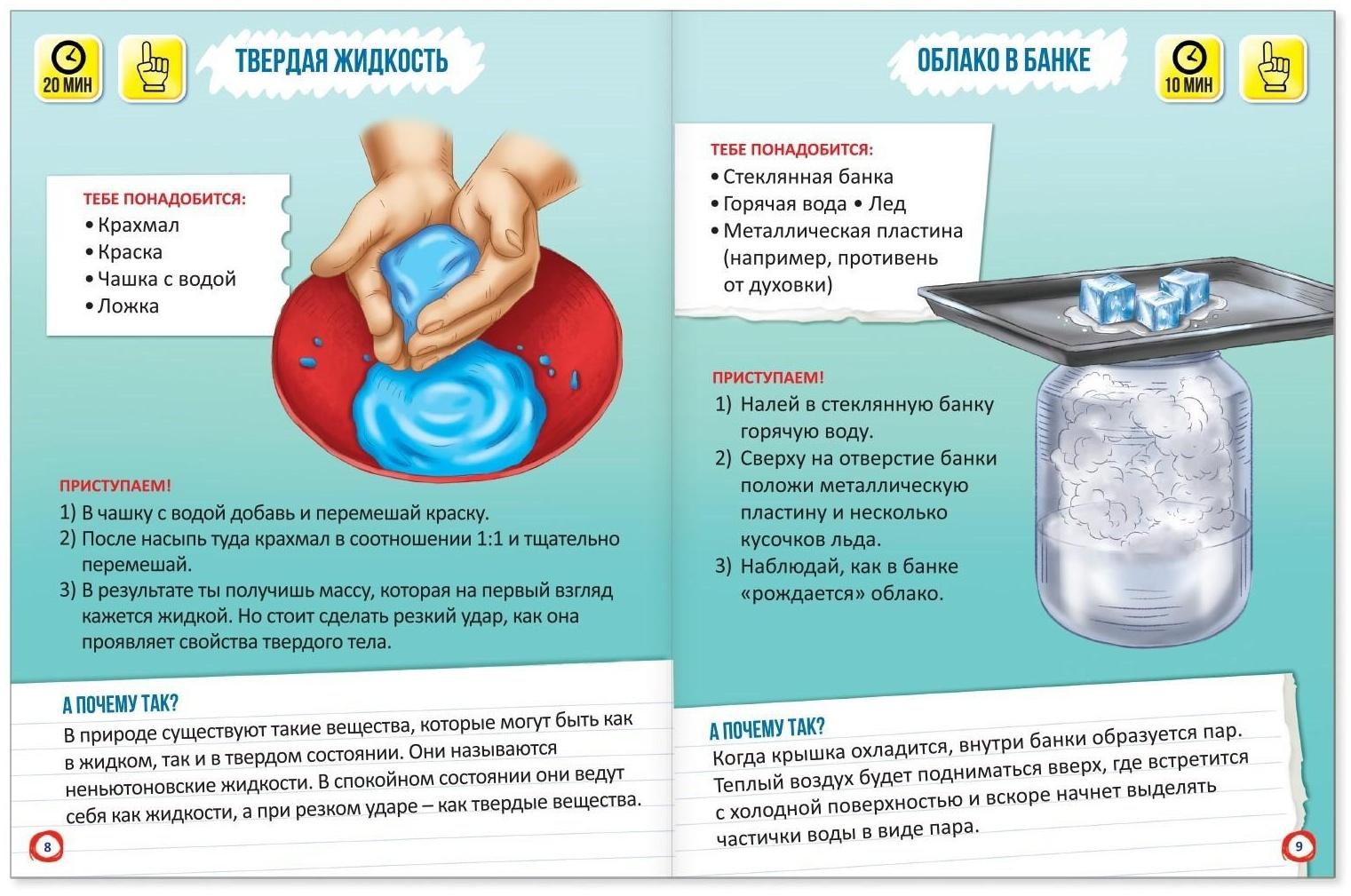 20 МИН

ТВЕРДАЯ ЖИДКОСТЬ

ТЕБЕ ПОНАДОБИТСЯ:
• Крахмал
• Краска
• Чашка с водой
• Ложка

ПРИСТУПАЕМ!
1) В чашку с водой добавь и перемешай краску.
2) После насыпь туда крахмал в соотношении 1:1 и тщательно перемешай.
3) В результате ты получишь массу, которая на первый взгляд кажется жидкой. Но стоит сделать резкий удар, как она проявляет свойства твердого тела.

А ПОЧЕМУ ТАК?
В природе существуют такие вещества, которые могут быть как в жидком, так и в твердом состоянии. Они называются неньютоновские жидкости. В спокойном состоянии они ведут себя как жидкости, а при резком ударе – как твердые вещества.

8

ОБЛАКО В БАНКЕ

10 МИН

ТЕБЕ ПОНАДОБИТСЯ:
• Стеклянная банка
• Горячая вода • Лед
• Металлическая пластина (например, противень от духовки)

ПРИСТУПАЕМ!
1) Налей в стеклянную банку горячую воду.
2) Сверху на отверстие банки положи металлическую пластину и несколько кусочков льда.
3) Наблюдай, как в банке «рождается» облако.

А ПОЧЕМУ ТАК?
Когда крышка охладится, внутри банки образуется пар. Теплый воздух будет подниматься вверх, где встретится с холодной поверхностью и вскоре начнет выделять частички воды в виде пара.

9