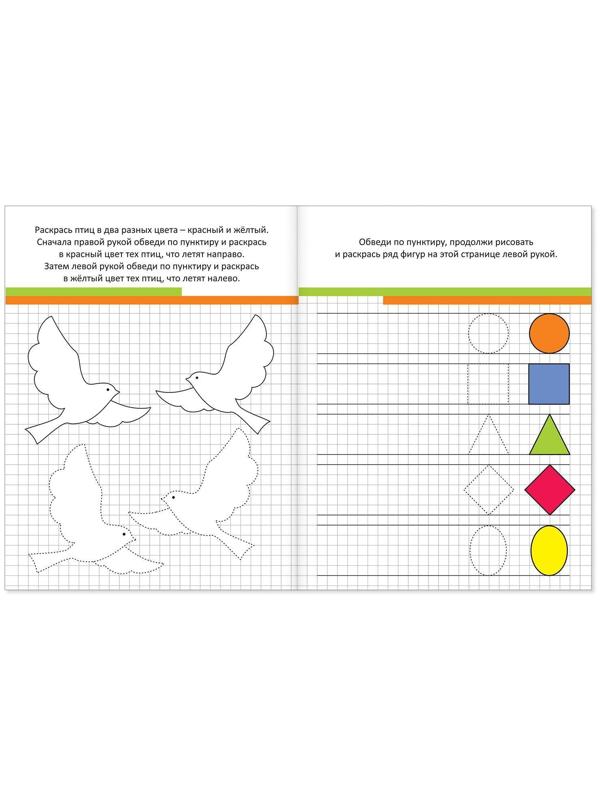 Раскрась птиц в два разных цвета – красный и жёлтый. Сначала правой рукой обведи по пунктиру и раскрась в красный цвет тех птиц, что летят направо. Затем левой рукой обведи по пунктиру и раскрась в жёлтый цвет тех птиц, что летят налево.

Обведи по пунктиру, продолжи рисовать и раскрась ряд фигур на этой странице левой рукой.