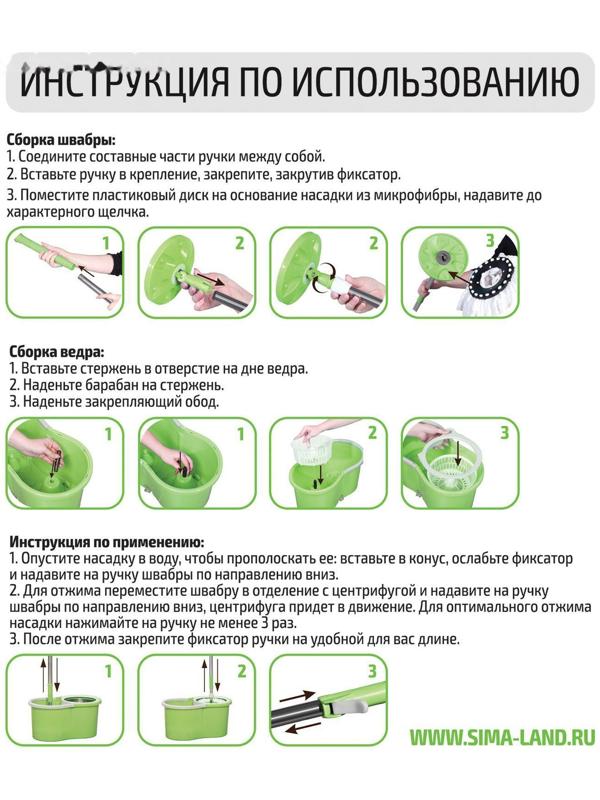 ИНСТРУКЦИЯ ПО ИСПОЛЬЗОВАНИЮ

Сборка швабры:
1. Соедините составные части ручки между собой.
2. Вставьте ручку в крепление, закрепите, закрутив фиксатор.
3. Поместите пластиковый диск на основание насадки из микрофибры, надавите до характерного щелчка.

1 2 2 3

Сборка ведра:
1. Вставьте стержень в отверстие на дне ведра.
2. Наденьте барабан на стержень.
3. Наденьте закрепляющий обод.

1 1 2 3

Инструкция по применению:
1. Опустите насадку в воду, чтобы прополоскать ее: вставьте в конус, ослабьте фиксатор и надавите на ручку швабры по направлению вниз.
2. Для отжима переместите швабру в отделение с центрифугой и надавите на ручку швабры по направлению вниз, центрифуга придет в движение. Для оптимального отжима насадки нажимайте на ручку не менее 3 раз.
3. После отжима закрепите фиксатор ручки на удобной для вас длине.

1 2 3

WWW.SIMA-LAND.RU