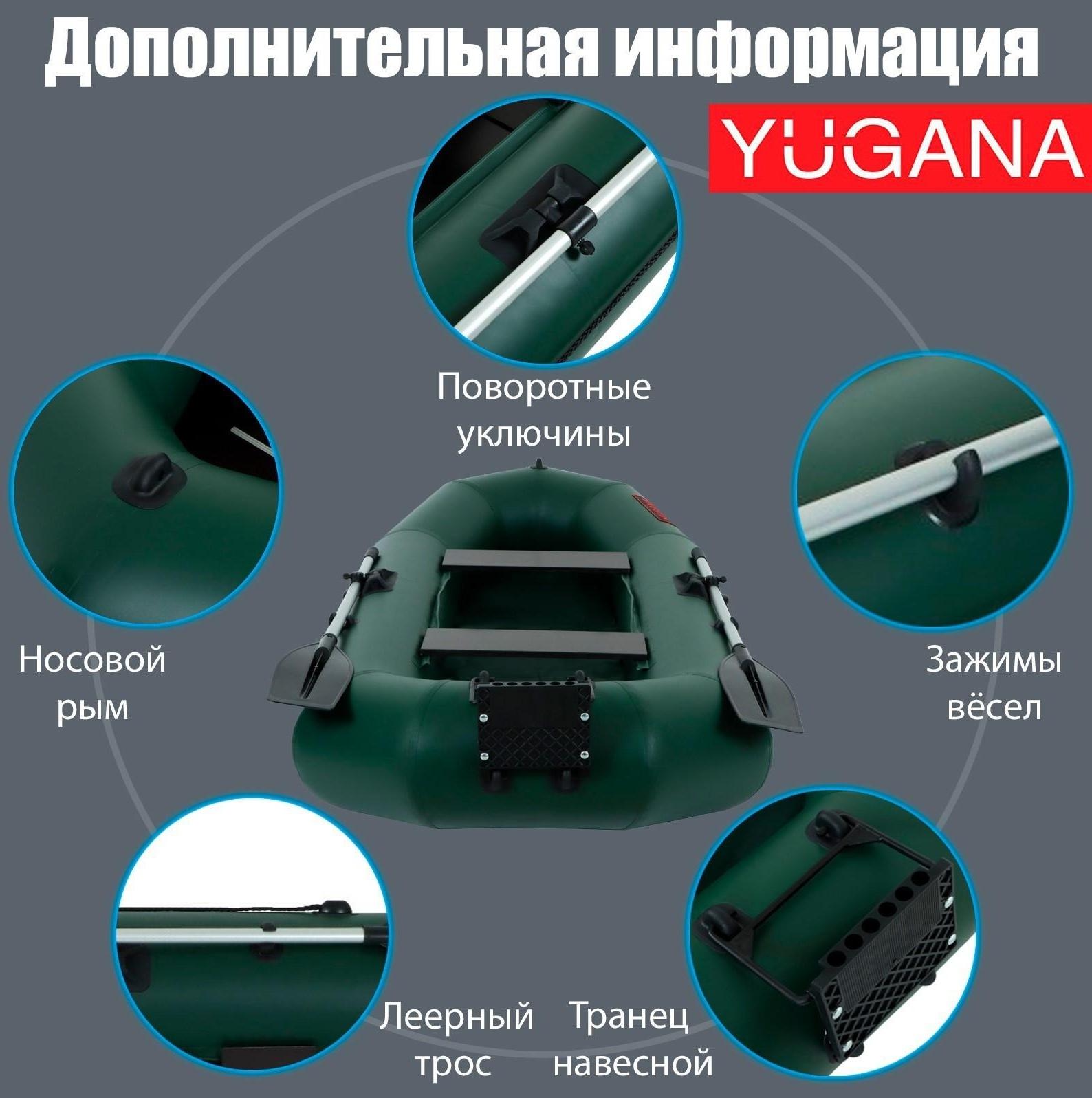 Дополнительная информация

YUGANA

Поворотные уключины

Носовой рым

Зажимы вёсел

Леерный трос

Транец навесной