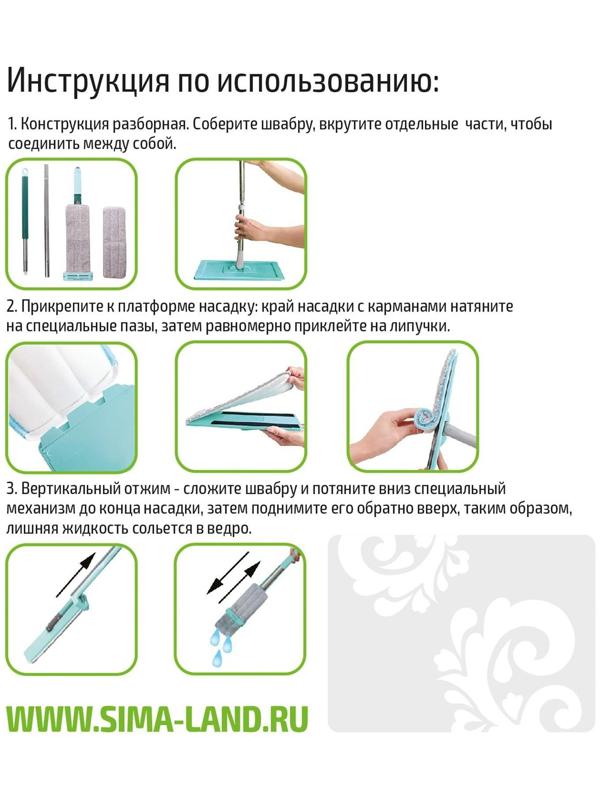 Инструкция по использованию:

1. Конструкция разборная. Соберите швабру, вкрутите отдельные части, чтобы соединить между собой.

2. Прикрепите к платформе насадку: край насадки с карманами натяните на специальные пазы, затем равномерно приклейте на липучки.

3. Вертикальный отжим - сложите швабру и потяните вниз специальный механизм до конца насадки, затем поднимите его обратно вверх, таким образом, лишняя жидкость сольется в ведро.

WWW.SIMA-LAND.RU