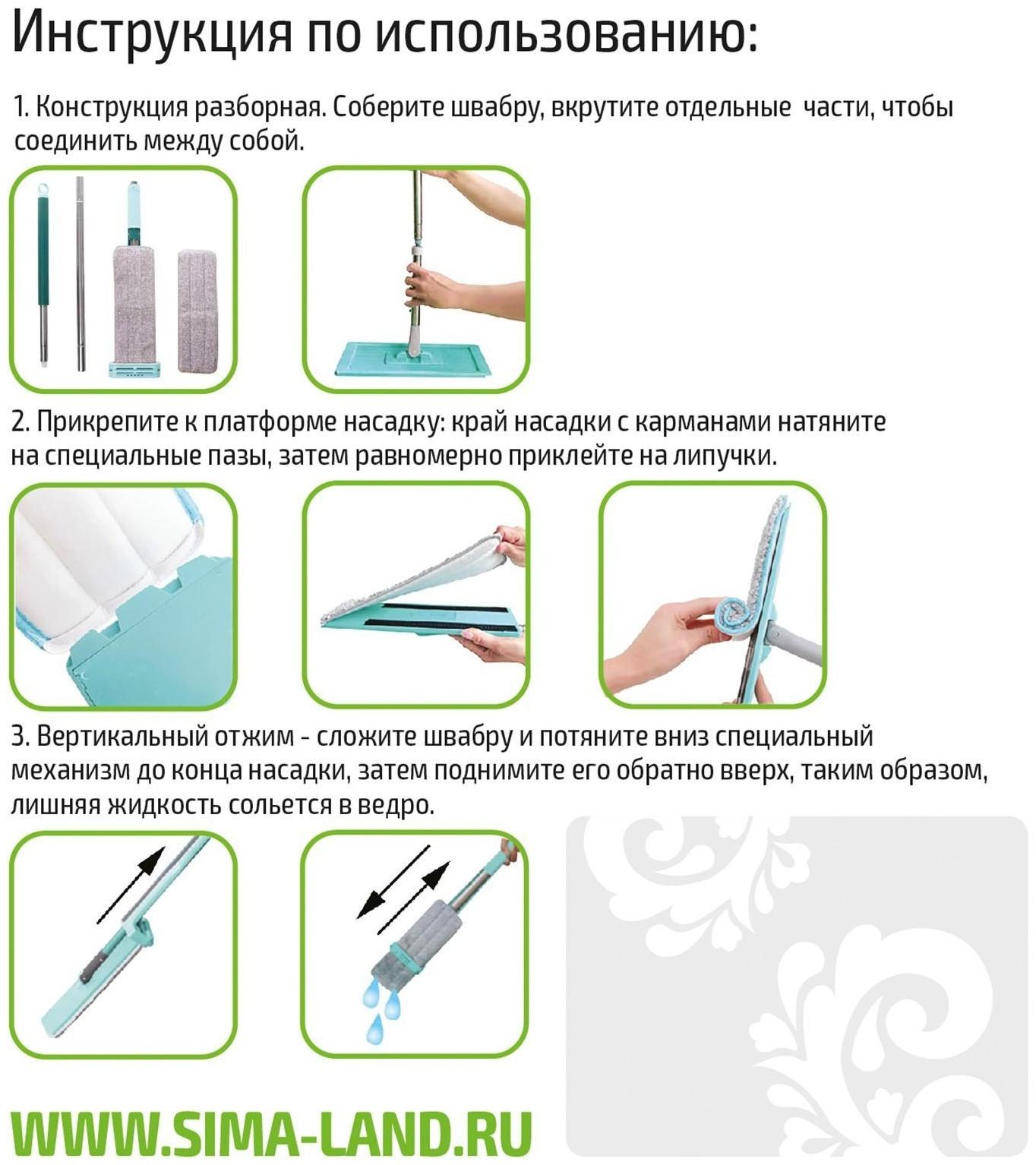 Инструкция по использованию:

1. Конструкция разборная. Соберите швабру, вкрутите отдельные части, чтобы соединить между собой.

2. Прикрепите к платформе насадку: край насадки с карманами натяните на специальные пазы, затем равномерно приклейте на липучки.

3. Вертикальный отжим - сложите швабру и потяните вниз специальный механизм до конца насадки, затем поднимите его обратно вверх, таким образом, лишняя жидкость сольется в ведро.

WWW.SIMA-LAND.RU