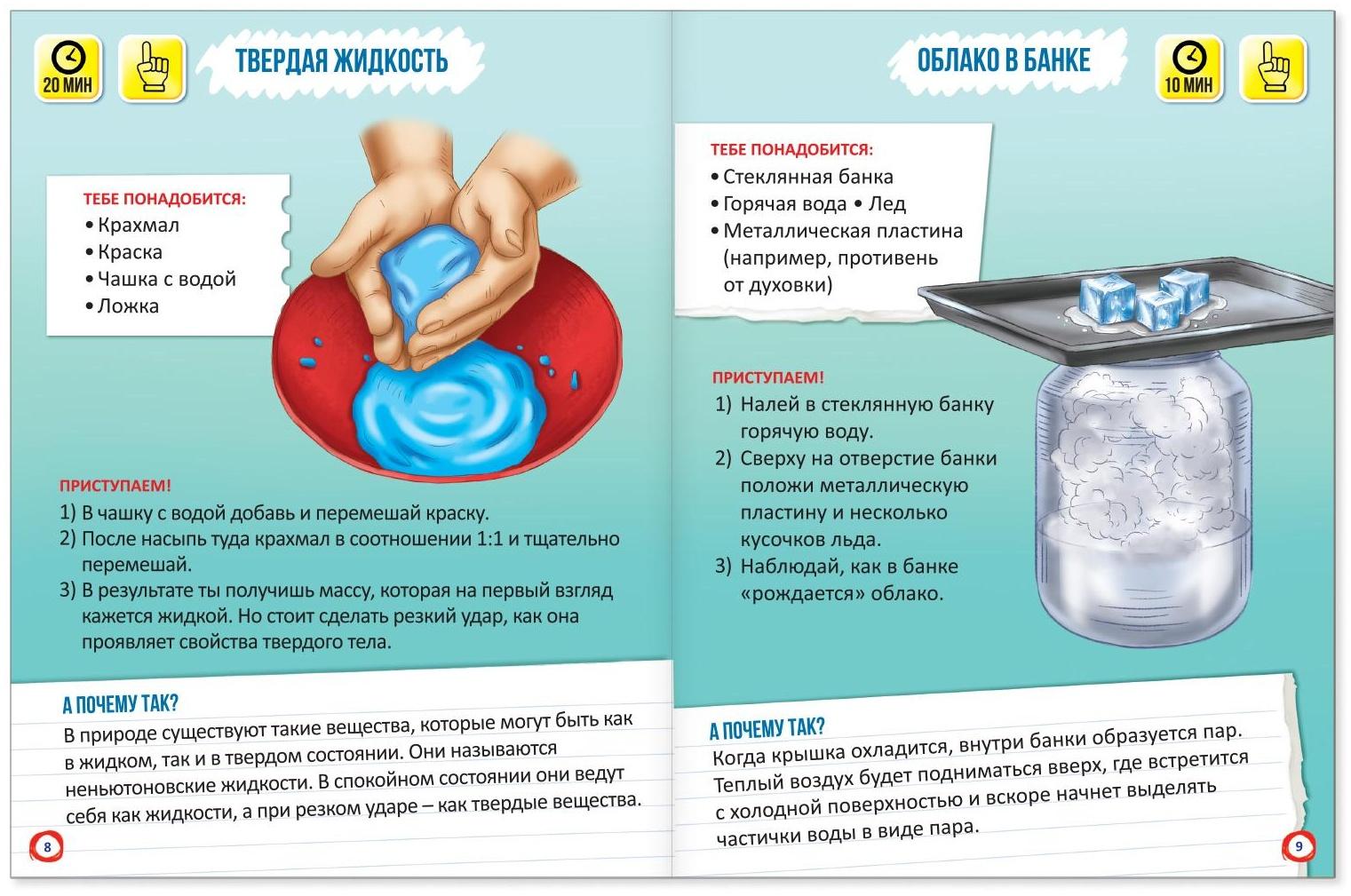 20 МИН

ТВЕРДАЯ ЖИДКОСТЬ

ТЕБЕ ПОНАДОБИТСЯ:
• Крахмал
• Краска
• Чашка с водой
• Ложка

ПРИСТУПАЕМ!
1) В чашку с водой добавь и перемешай краску.
2) После насыпь туда крахмал в соотношении 1:1 и тщательно перемешай.
3) В результате ты получишь массу, которая на первый взгляд кажется жидкой. Но стоит сделать резкий удар, как она проявляет свойства твердого тела.

А ПОЧЕМУ ТАК?
В природе существуют такие вещества, которые могут быть как в жидком, так и в твердом состоянии. Они называются неньютоновские жидкости. В спокойном состоянии они ведут себя как жидкости, а при резком ударе – как твердые вещества.

8

ОБЛАКО В БАНКЕ

10 МИН

ТЕБЕ ПОНАДОБИТСЯ:
• Стеклянная банка
• Горячая вода • Лед
• Металлическая пластина (например, противень от духовки)

ПРИСТУПАЕМ!
1) Налей в стеклянную банку горячую воду.
2) Сверху на отверстие банки положи металлическую пластину и несколько кусочков льда.
3) Наблюдай, как в банке «рождается» облако.

А ПОЧЕМУ ТАК?
Когда крышка охладится, внутри банки образуется пар. Теплый воздух будет подниматься вверх, где встретится с холодной поверхностью и вскоре начнет выделять частички воды в виде пара.

9