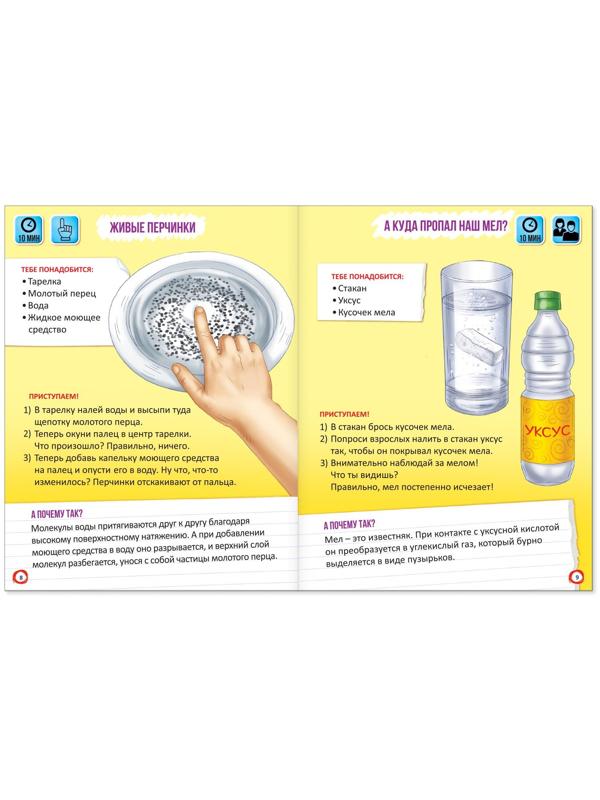 10 МИН

ЖИВЫЕ ПЕРЧИНКИ

ТЕБЕ ПОНАДОБИТСЯ:
• Тарелка
• Молотый перец
• Вода
• Жидкое моющее средство

ПРИСТУПАЕМ!
1) В тарелку налей воды и высыпи туда щепотку молотого перца.
2) Теперь окуни палец в центр тарелки. Что произошло? Правильно, ничего.
3) Теперь добавь капельку моющего средства на палец и опусти его в воду. Ну что, что-то изменилось? Перчинки отскакивают от пальца.

А ПОЧЕМУ ТАК?
Молекулы воды притягиваются друг к другу благодаря высокому поверхностному натяжению. А при добавлении моющего средства в воду оно разрывается, и верхний слой молекул разбегается, унося с собой частицы молотого перца.

8

А КУДА ПРОПАЛ НАШ МЕЛ?

10 МИН

ТЕБЕ ПОНАДОБИТСЯ:
• Стакан
• Уксус
• Кусочек мела

УКСУС

ПРИСТУПАЕМ!
1) В стакан брось кусочек мела.
2) Попроси взрослых налить в стакан уксус так, чтобы он покрывал кусочек мела.
3) Внимательно наблюдай за мелом! Что ты видишь? Правильно, мел постепенно исчезает!

А ПОЧЕМУ ТАК?
Мел – это известняк. При контакте с уксусной кислотой он преобразуется в углекислый газ, который бурно выделяется в виде пузырьков.

9