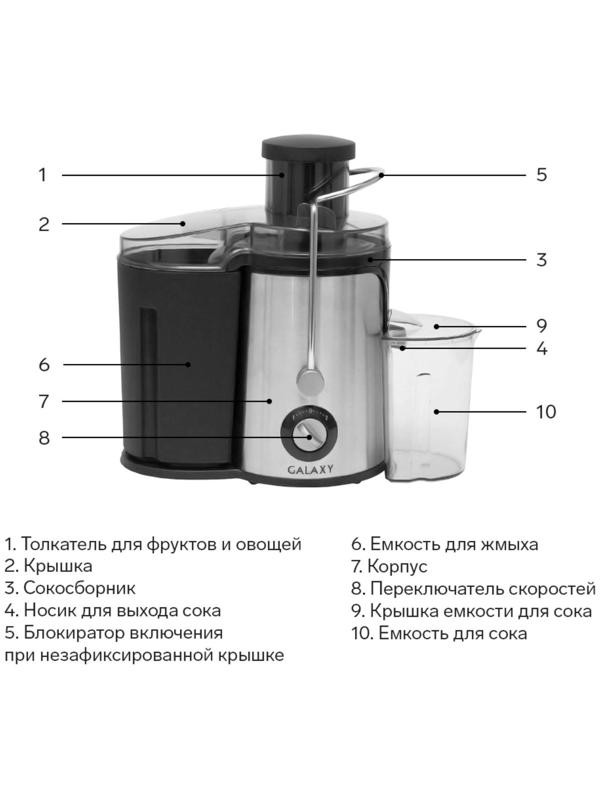 1
2
6
7
8
5
3
9
4
10

GALAXY

1. Толкатель для фруктов и овощей
2. Крышка
3. Сокосборник
4. Носик для выхода сока
5. Блокиратор включения при незафиксированной крышке

6. Емкость для жмыха
7. Корпус
8. Переключатель скоростей
9. Крышка емкости для сока
10. Емкость для сока