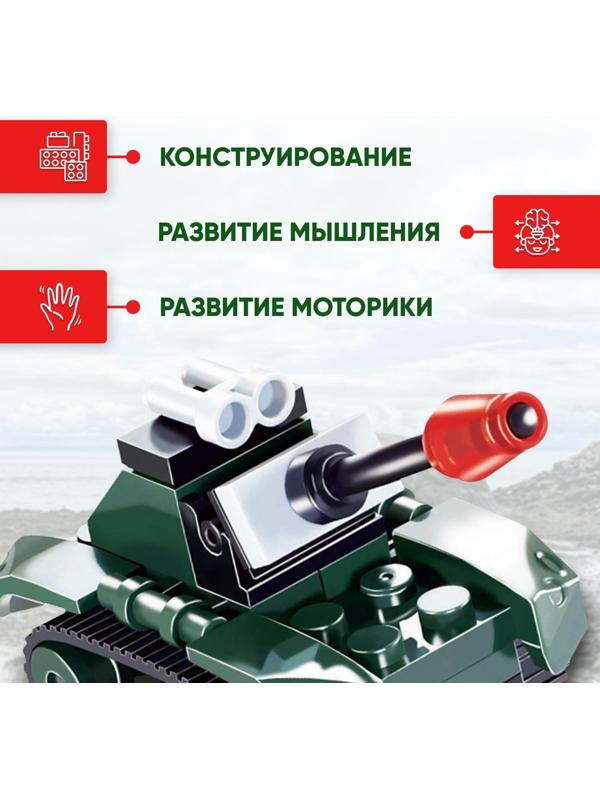 КОНСТРУИРОВАНИЕ

РАЗВИТИЕ МЫШЛЕНИЯ

РАЗВИТИЕ МОТОРИКИ