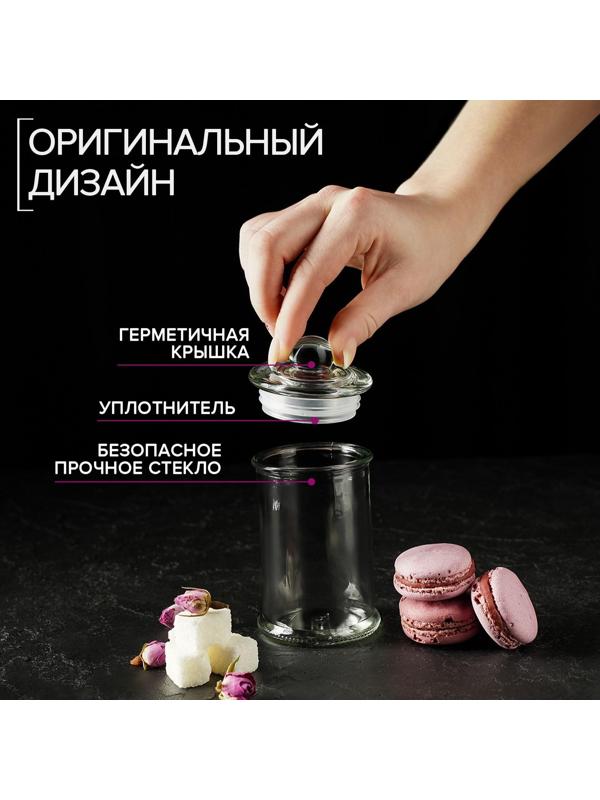 ОРИГИНАЛЬНЫЙ ДИЗАЙН

ГЕРМЕТИЧНАЯ КРЫШКА

УПЛОТНИТЕЛЬ

БЕЗОПАСНОЕ ПРОЧНОЕ СТЕКЛО