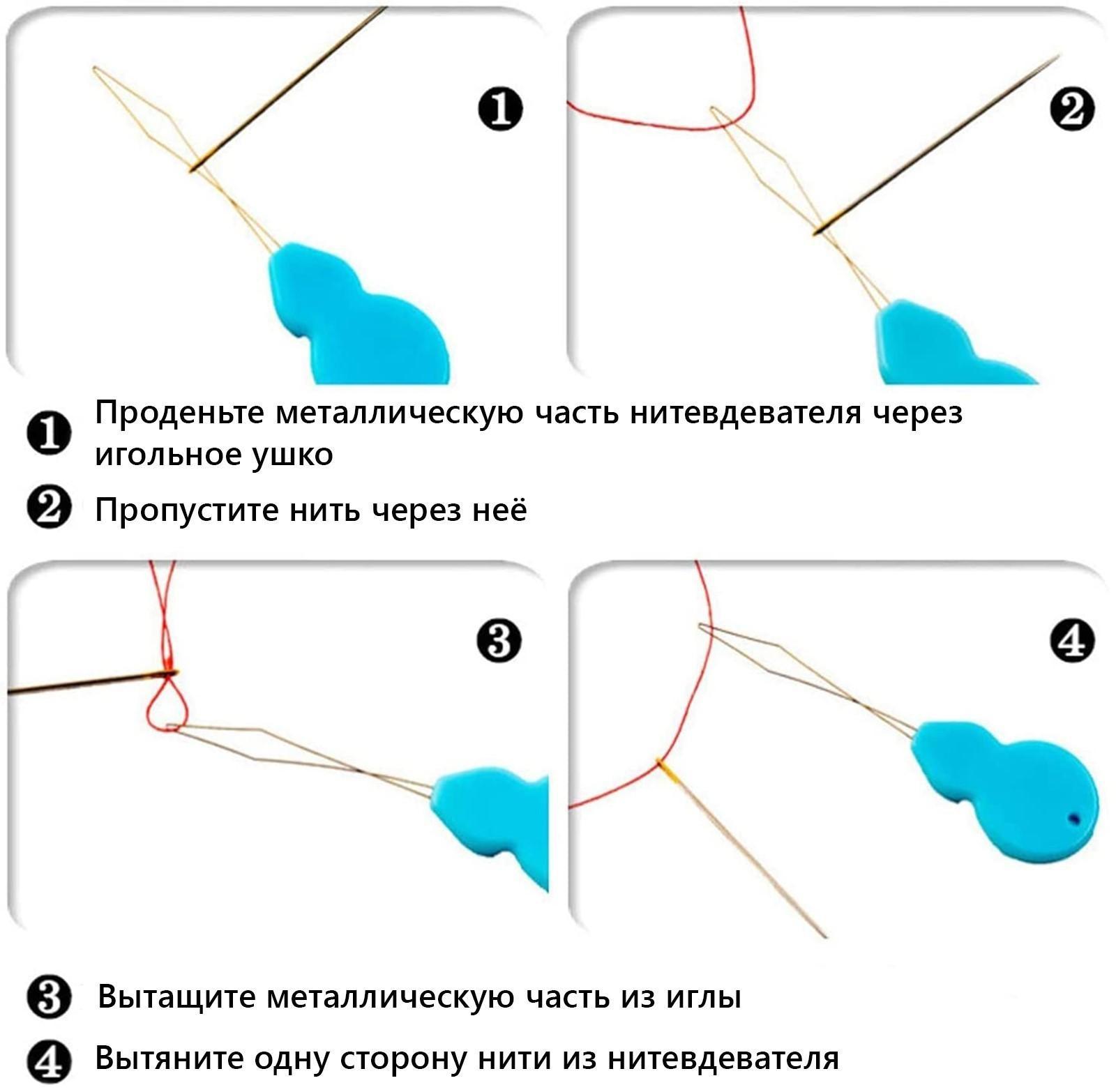 ❶

❷

❶ Проденьте металлическую часть нитевдевателя через игольное ушко

❷ Пропустите нить через неё

❸

❹

❸ Вытащите металлическую часть из иглы

❹ Вытяните одну сторону нити из нитевдевателя