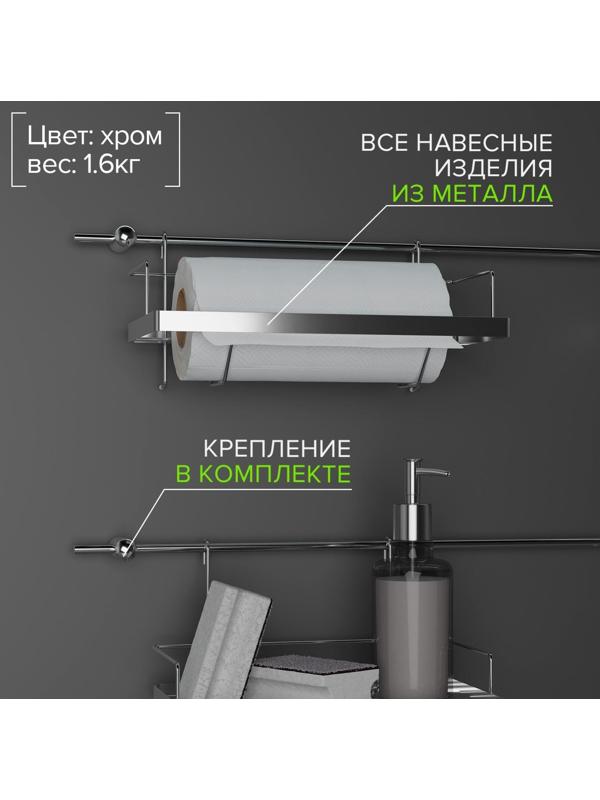 Цвет: хром
вес: 1.6кг

ВСЕ НАВЕСНЫЕ ИЗДЕЛИЯ ИЗ МЕТАЛЛА

КРЕПЛЕНИЕ В КОМПЛЕКТЕ