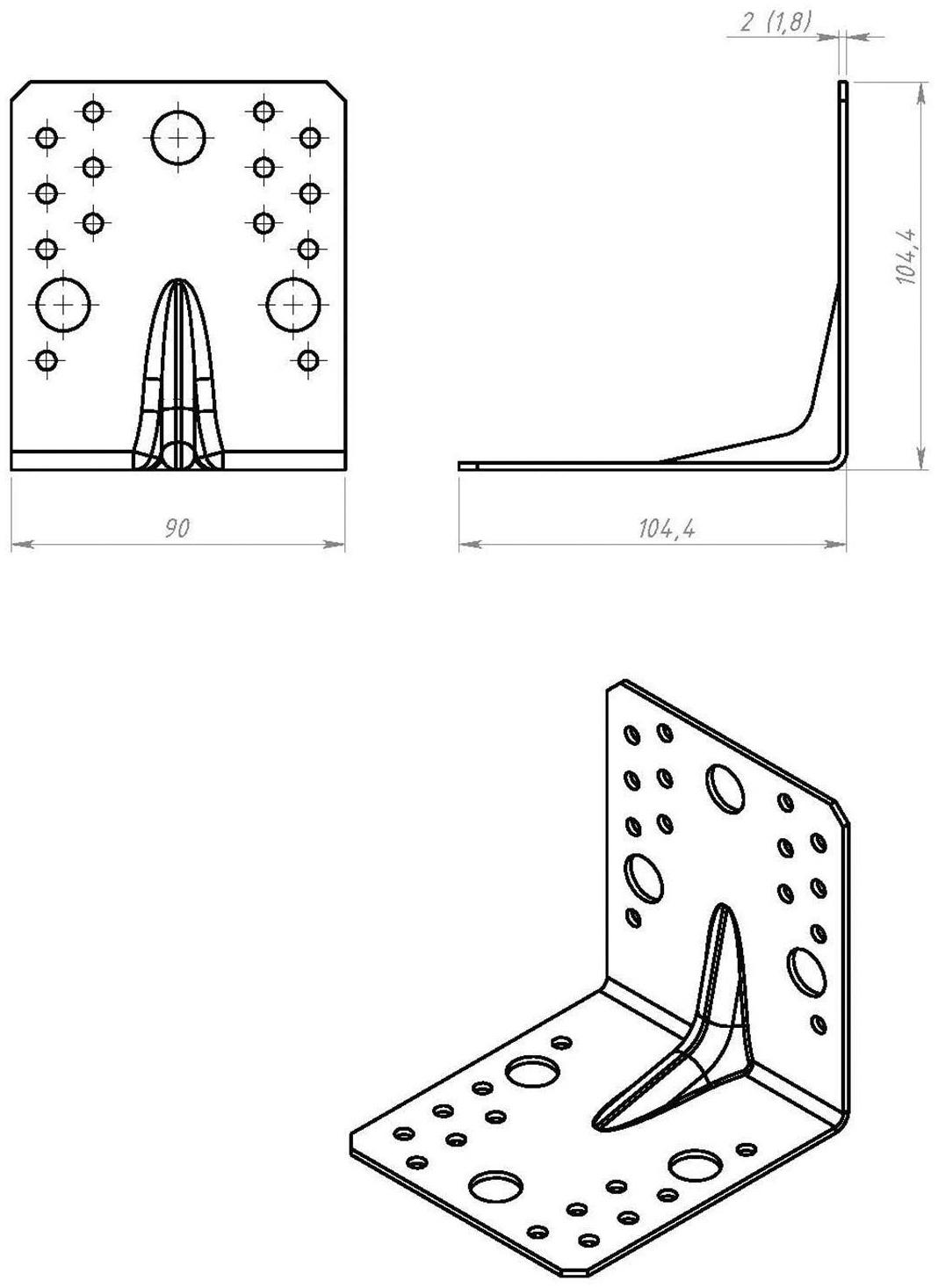 2 (1,8)

104,4

90

104,4