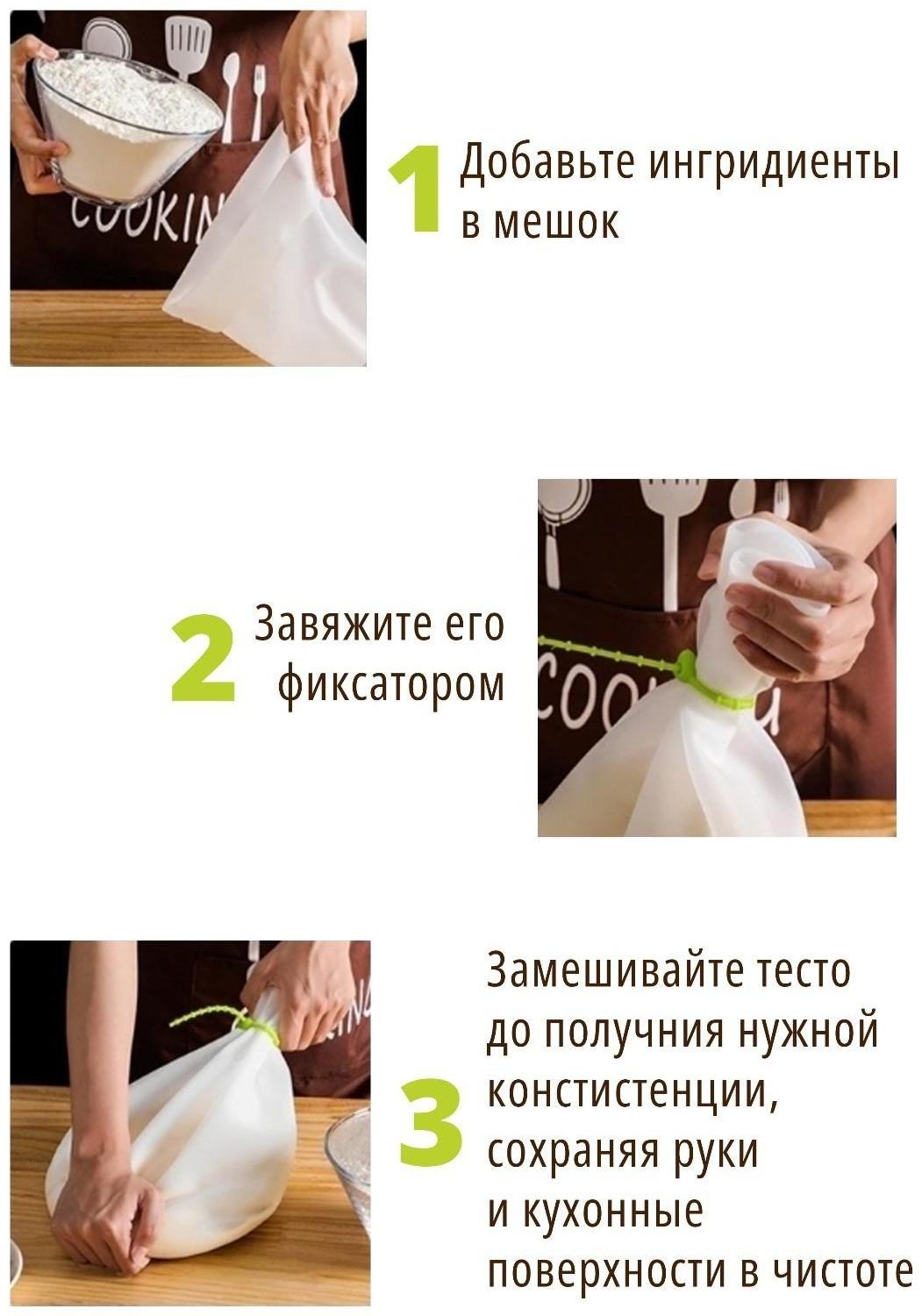 COOKIN

1 Добавьте ингридиенты в мешок

2 Завяжите его фиксатором

COO

3 Замешивайте тесто до получния нужной констистенции, сохраняя руки и кухонные поверхности в чистоте