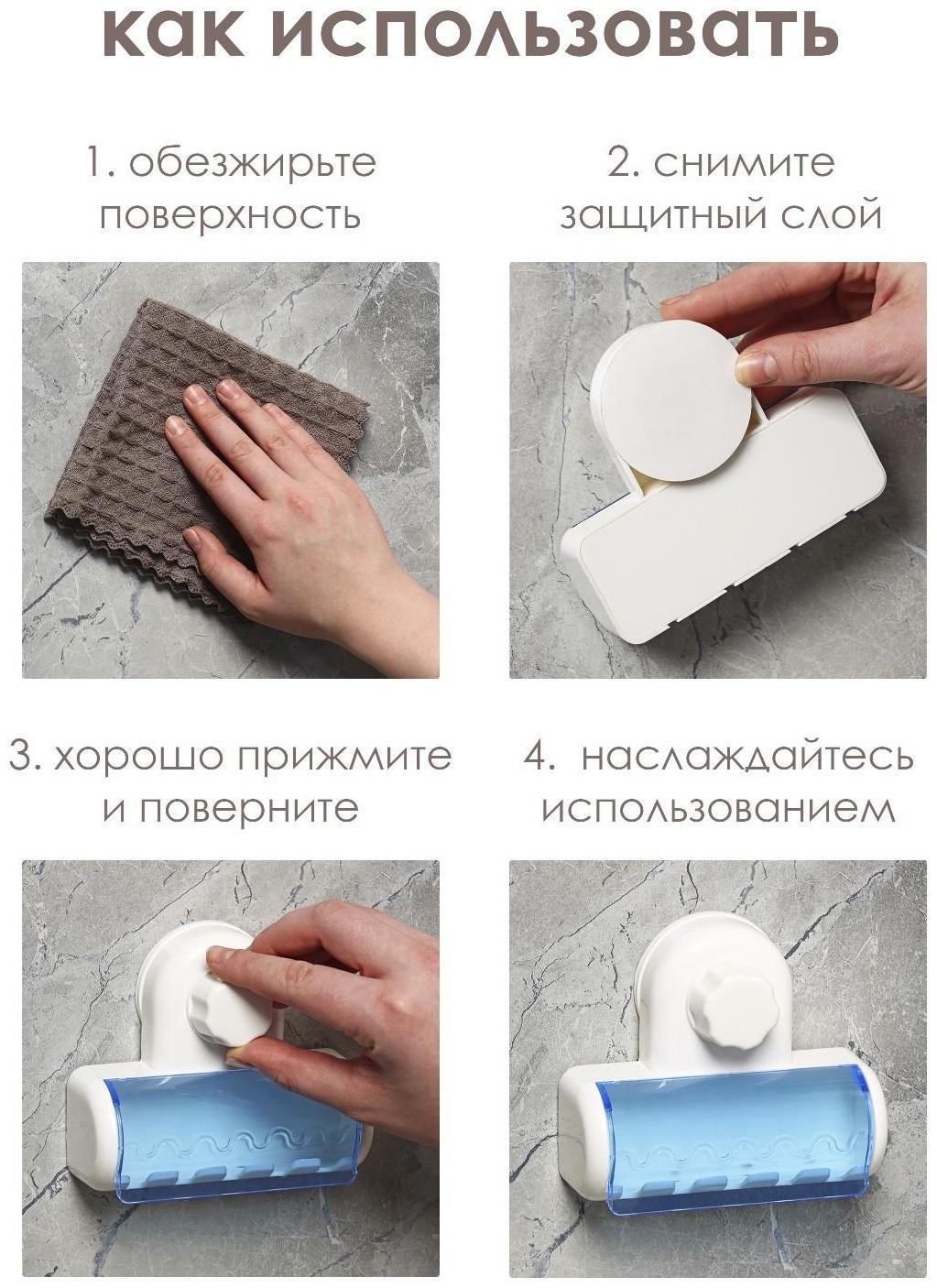 как использовать

1. обезжирьте поверхность

2. снимите защитный слой

3. хорошо прижмите и поверните

4. наслаждайтесь использованием