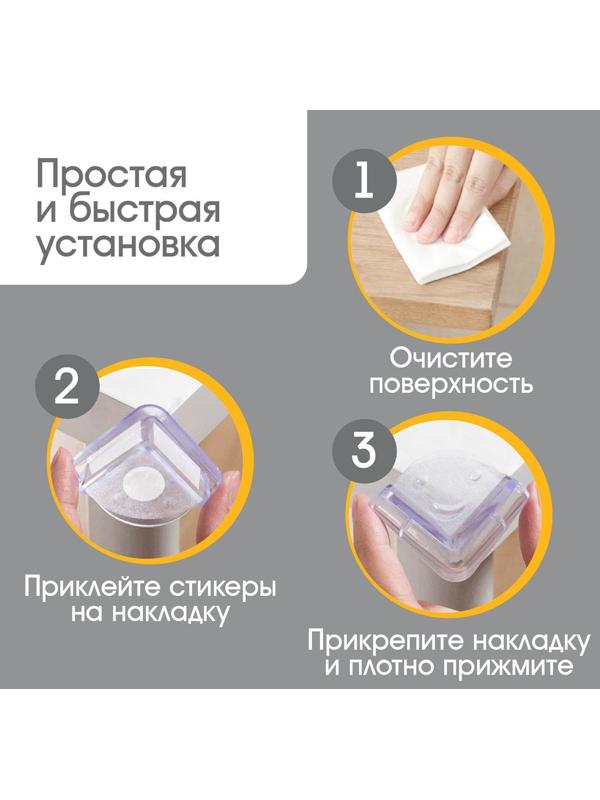 Простая и быстрая установка

1

Очистите поверхность

2

Приклейте стикеры на накладку

3

Прикрепите накладку и плотно прижмите