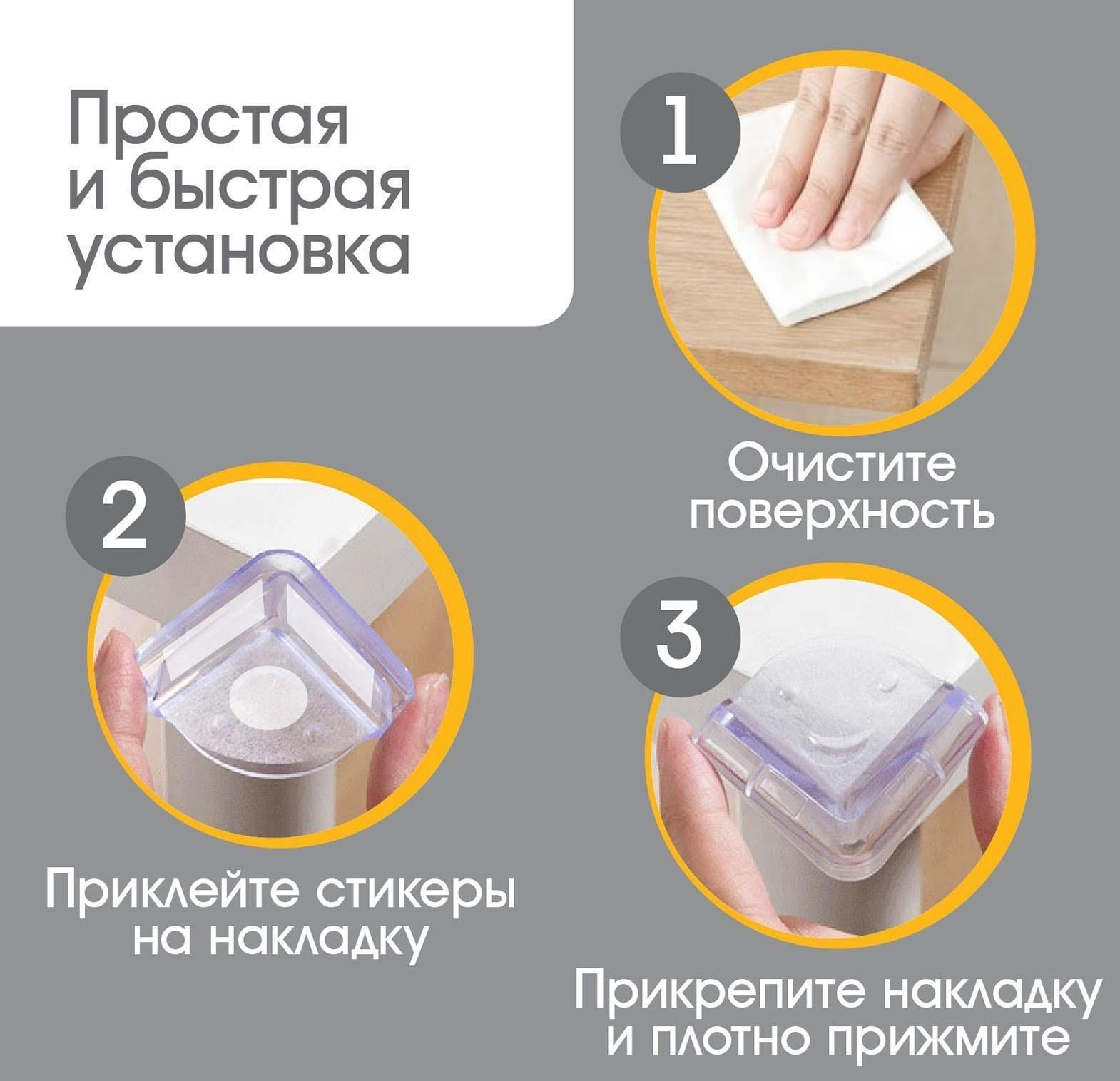 Простая и быстрая установка

1

Очистите поверхность

2

Приклейте стикеры на накладку

3

Прикрепите накладку и плотно прижмите