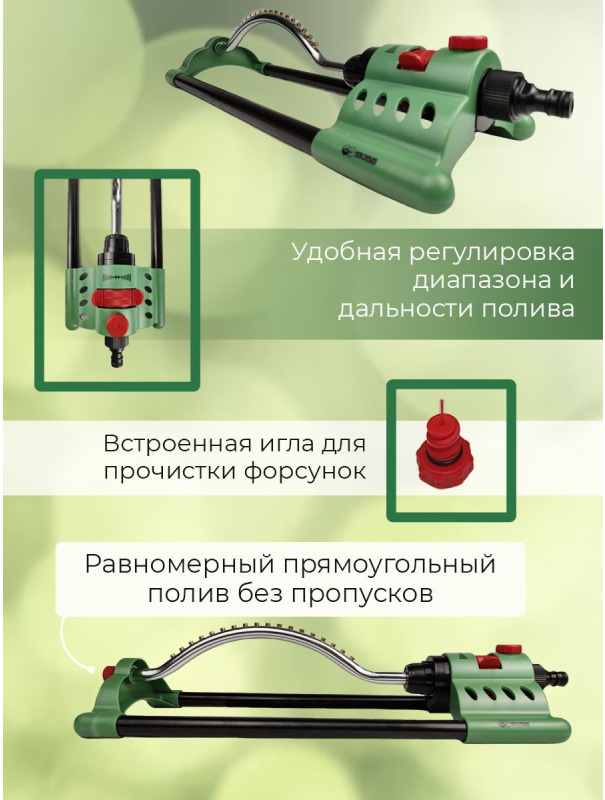 Удобная регулировка диапазона и дальности полива

Встроенная игла для прочистки форсунок

Равномерный прямоугольный полив без пропусков