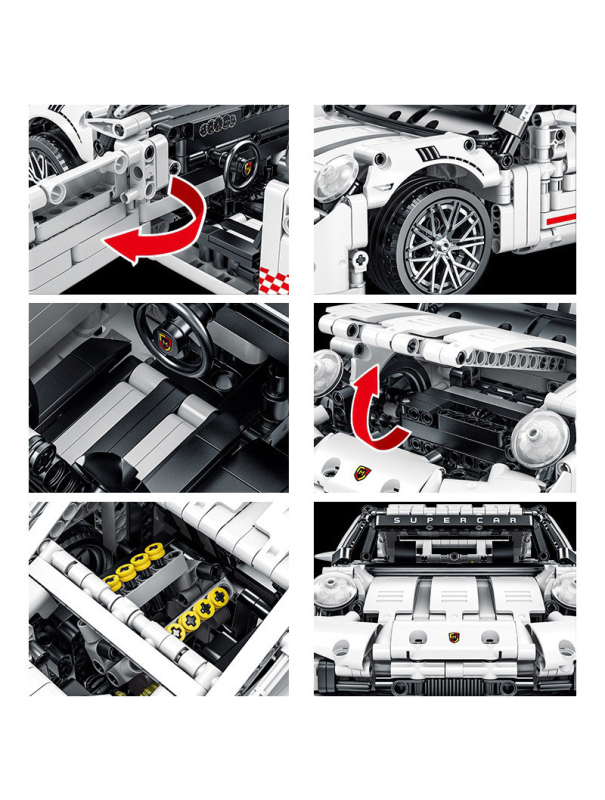 SUPERCAR