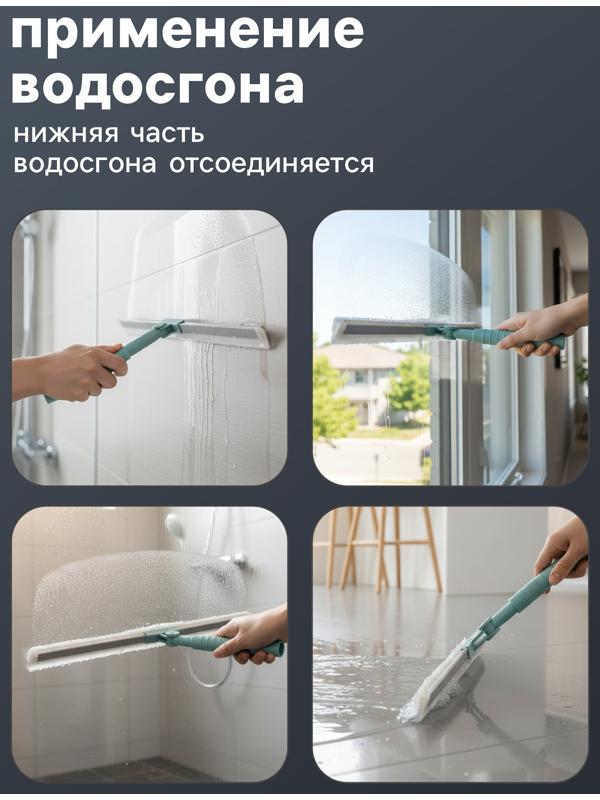 применение водосгона

нижняя часть водосгона отсоединяется