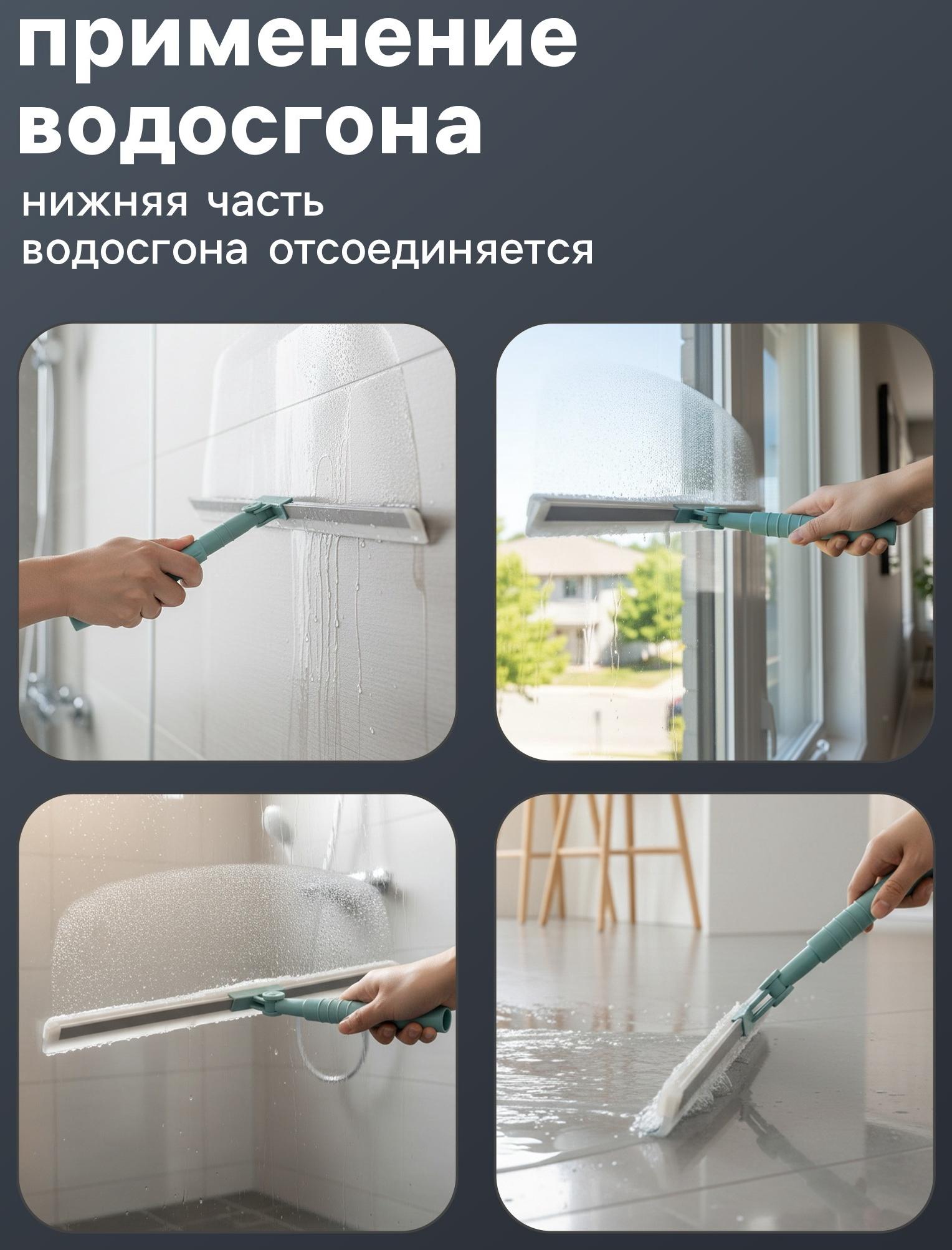 применение водосгона

нижняя часть водосгона отсоединяется