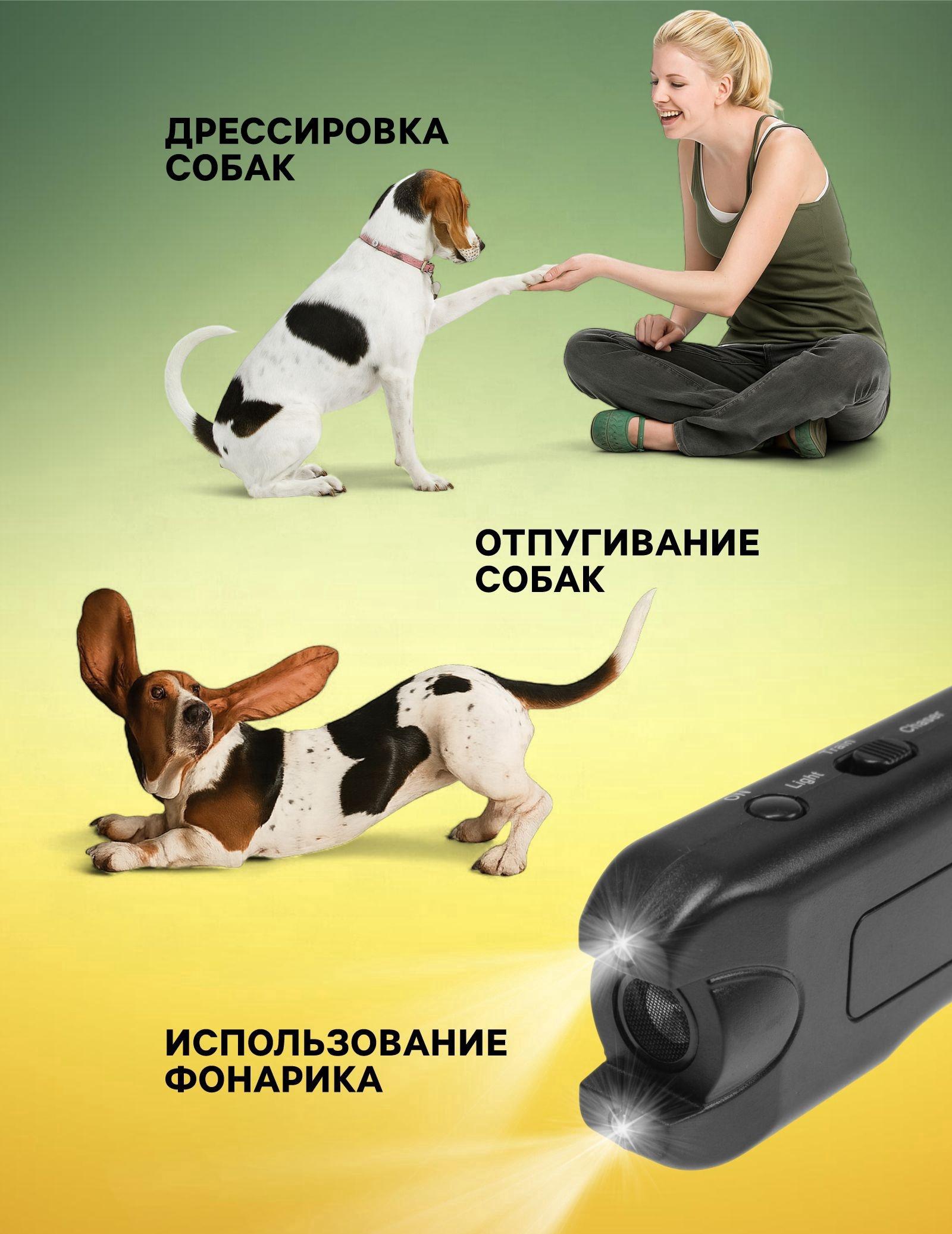 ДРЕССИРОВКА СОБАК

ОТПУГИВАНИЕ СОБАК

ON Light Train Chaser

ИСПОЛЬЗОВАНИЕ ФОНАРИКА