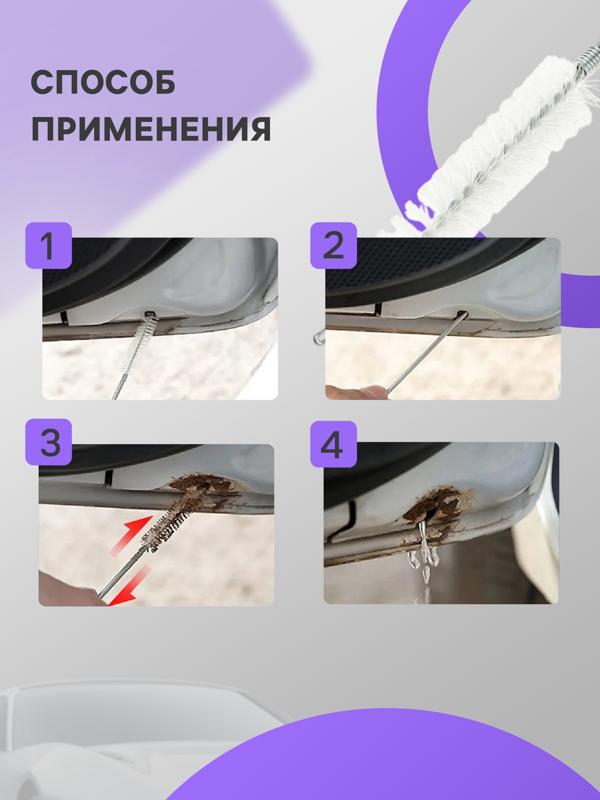 СПОСОБ ПРИМЕНЕНИЯ

1

2

3

4