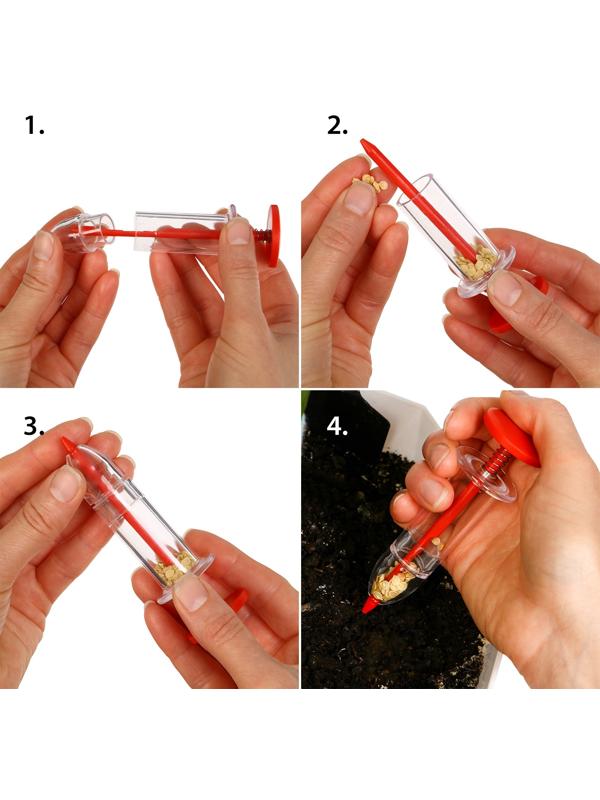 1.

2.

3.

4.