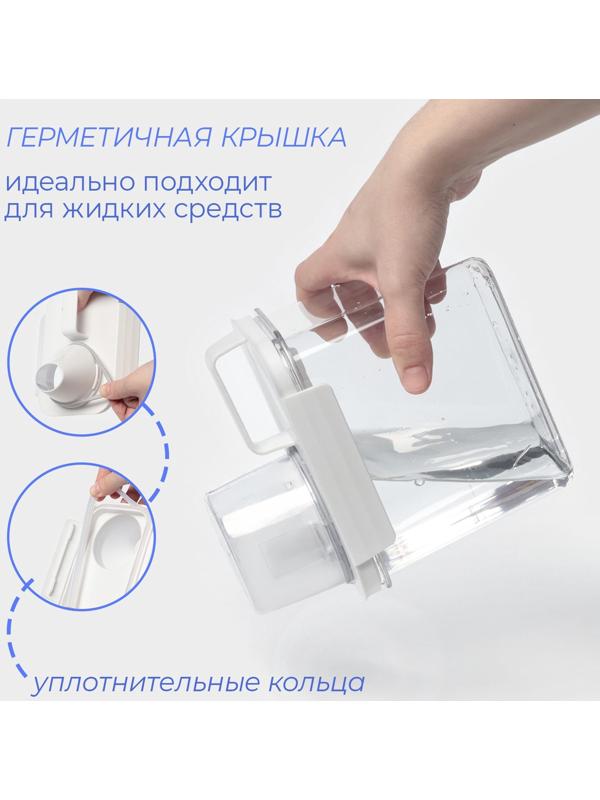 ГЕРМЕТИЧНАЯ КРЫШКА

идеально подходит для жидких средств

уплотнительные кольца