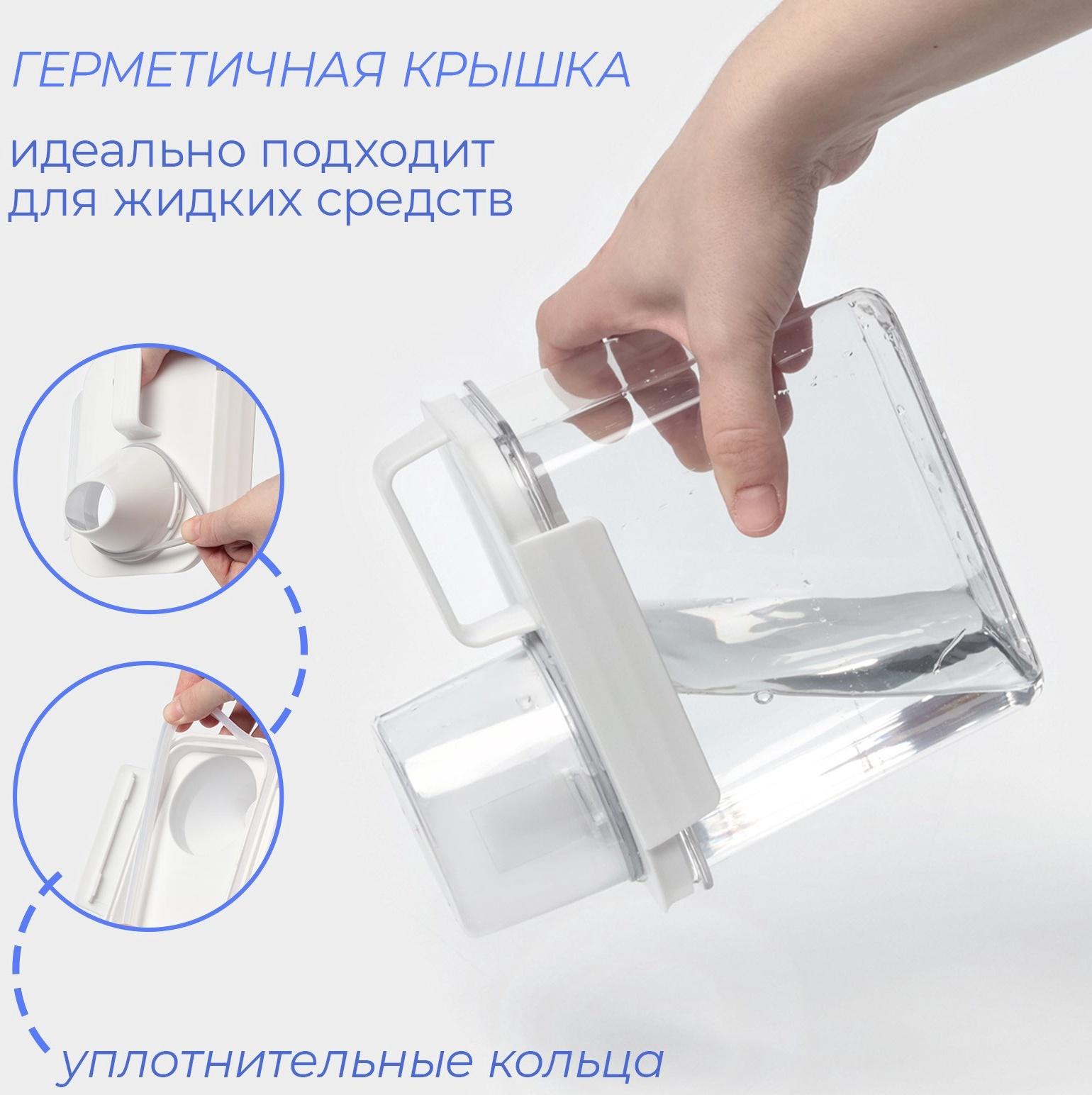 ГЕРМЕТИЧНАЯ КРЫШКА

идеально подходит для жидких средств

уплотнительные кольца