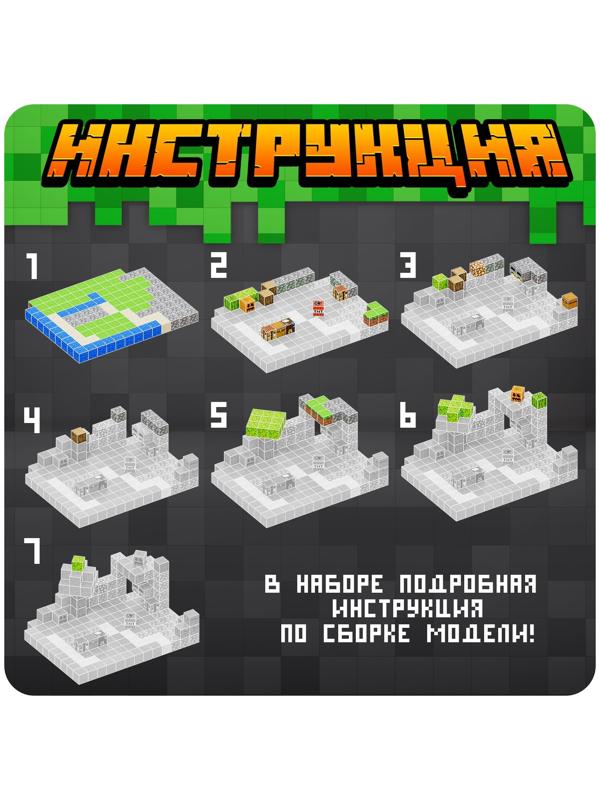 ИНСТРУКЦИЯ

1

2

3

4

5

6

7

В НАБОРЕ ПОДРОБНАЯ ИНСТРУКЦИЯ ПО СБОРКЕ МОДЕЛИ!