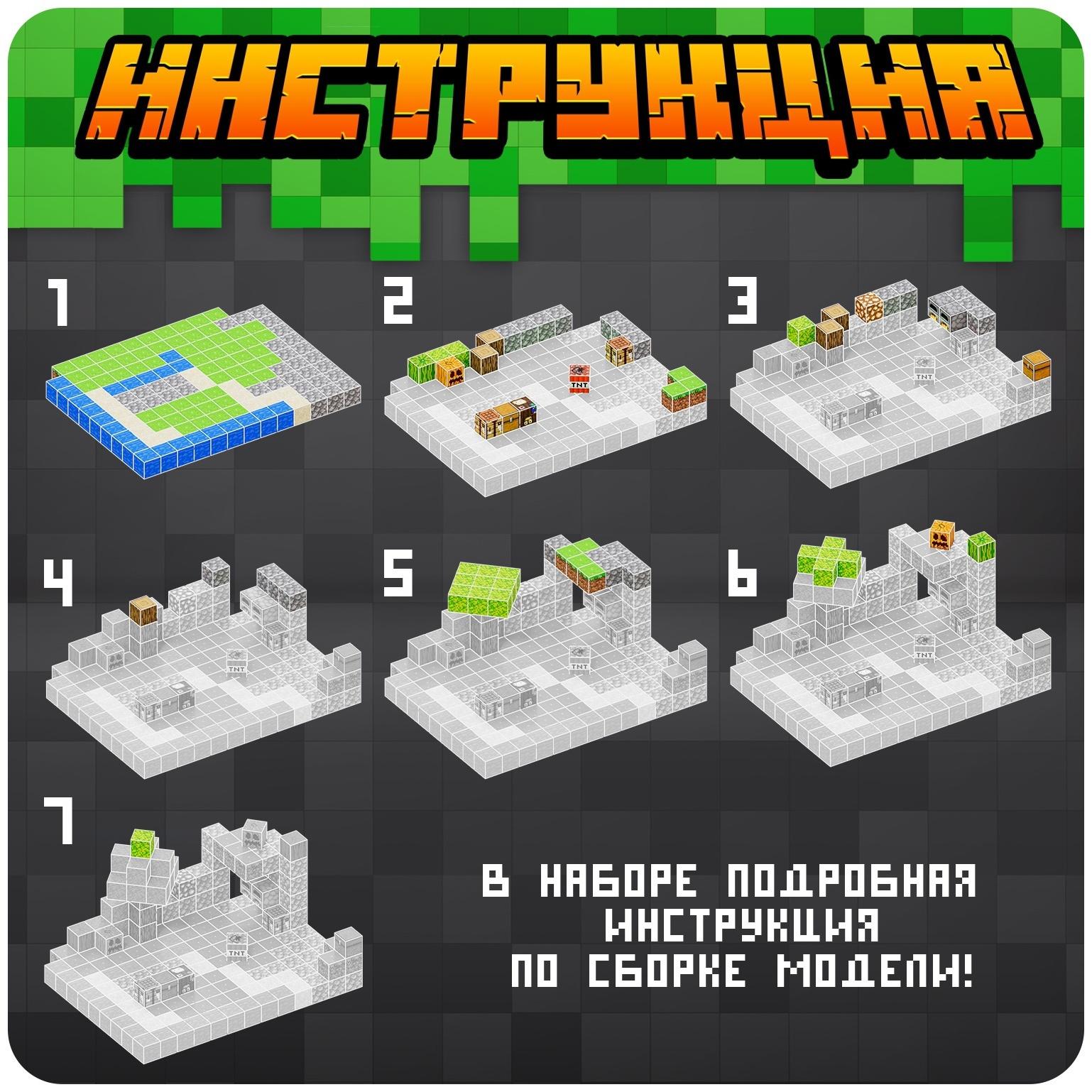 ИНСТРУКЦИЯ

1

2

TNT

3

TNT

4

TNT

5

TNT

6

TNT

7

TNT

В НАБОРЕ ПОДРОБНАЯ ИНСТРУКЦИЯ ПО СБОРКЕ МОДЕЛИ!