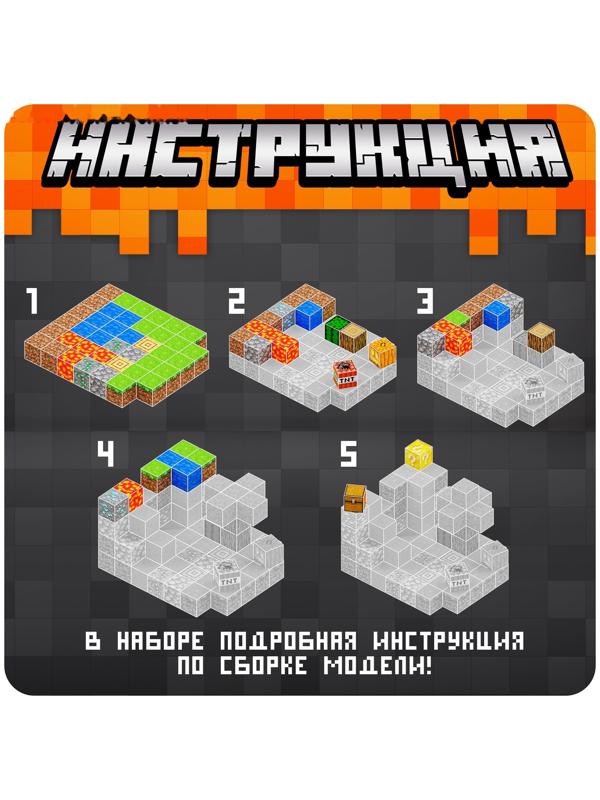 ИНСТРУКЦИЯ

1

2

TNT

3

TNT

4

TNT

5

TNT

В НАБОРЕ ПОДРОБНАЯ ИНСТРУКЦИЯ ПО СБОРКЕ МОДЕЛИ!