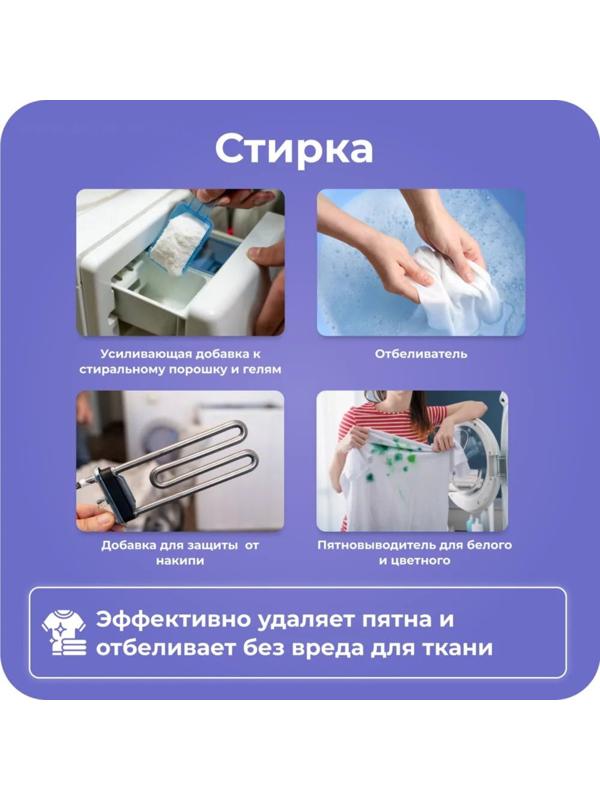 Стирка

Усиливающая добавка к стиральному порошку и гелям

Отбеливатель

Добавка для защиты от накипи

Пятновыводитель для белого и цветного

Эффективно удаляет пятна и отбеливает без вреда для ткани