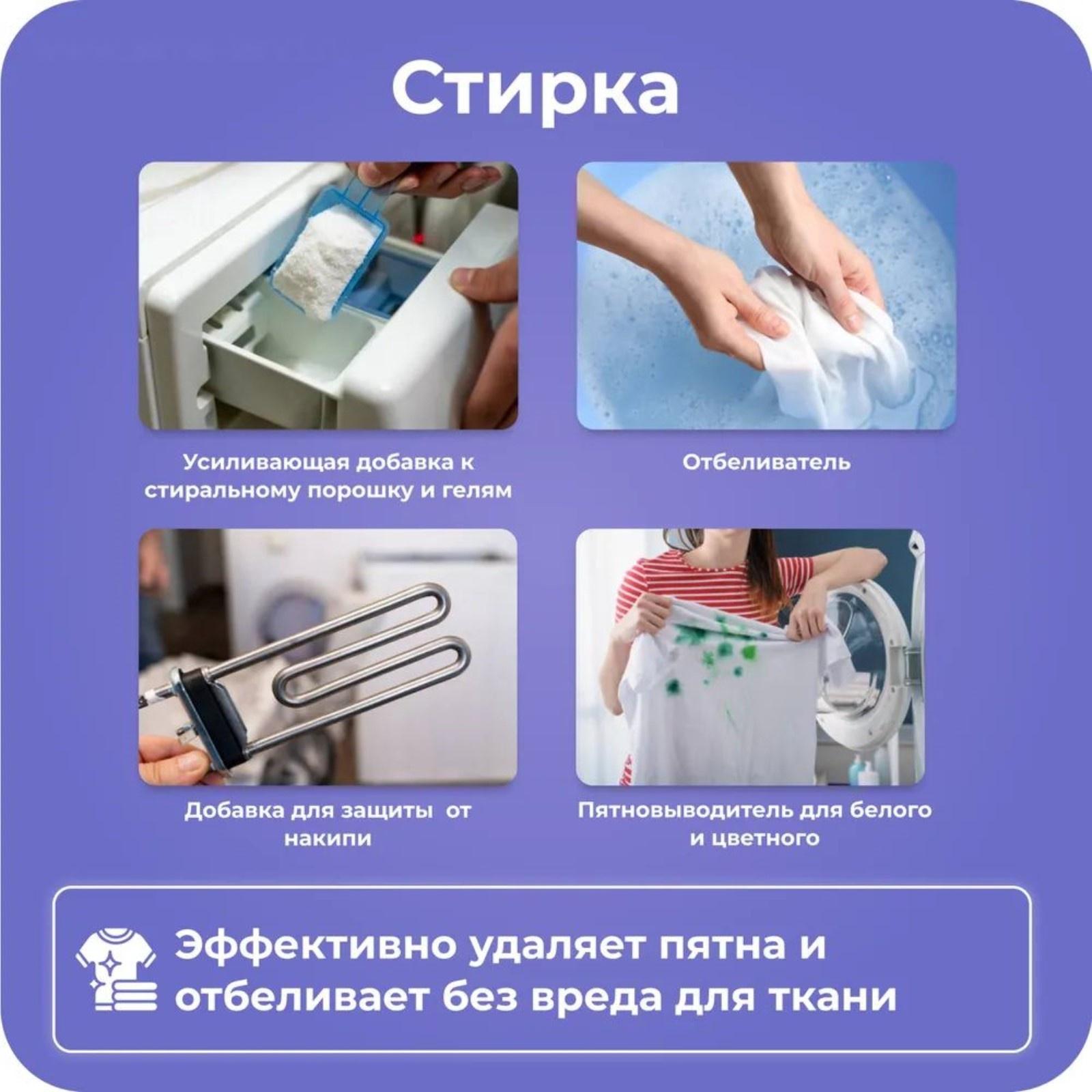 Стирка

Усиливающая добавка к стиральному порошку и гелям

Отбеливатель

Добавка для защиты  от накипи

Пятновыводитель для белого и цветного

Эффективно удаляет пятна и отбеливает без вреда для ткани