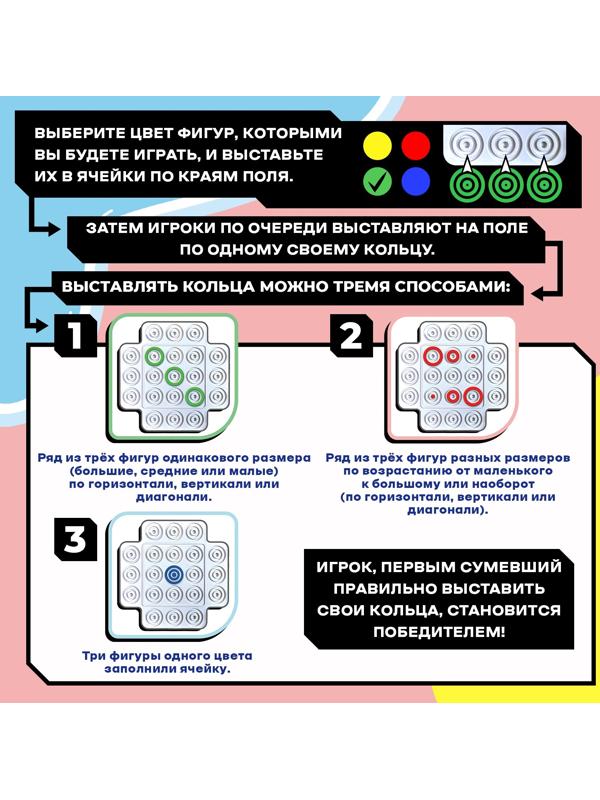 ВЫБЕРИТЕ ЦВЕТ ФИГУР, КОТОРЫМИ ВЫ БУДЕТЕ ИГРАТЬ, И ВЫСТАВЬТЕ ИХ В ЯЧЕЙКИ ПО КРАЯМ ПОЛЯ.

ЗАТЕМ ИГРОКИ ПО ОЧЕРЕДИ ВЫСТАВЛЯЮТ НА ПОЛЕ ПО ОДНОМУ СВОЕМУ КОЛЬЦУ.

ВЫСТАВЛЯТЬ КОЛЬЦА МОЖНО ТРЕМЯ СПОСОБАМИ:

1

Ряд из трёх фигур одинакового размера (большие, средние или малые) по горизонтали, вертикали или диагонали.

2

Ряд из трёх фигур разных размеров по возрастанию от маленького к большому или наоборот (по горизонтали, вертикали или диагонали).

3

Три фигуры одного цвета заполнили ячейку.

ИГРОК, ПЕРВЫМ СУМЕВШИЙ ПРАВИЛЬНО ВЫСТАВИТЬ СВОИ КОЛЬЦА, СТАНОВИТСЯ ПОБЕДИТЕЛЕМ!