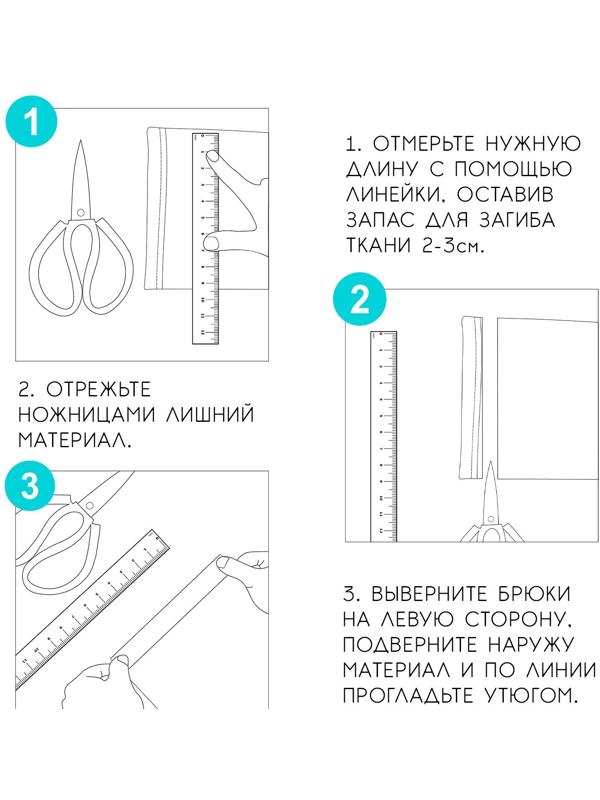 1

1. ОТМЕРЬТЕ НУЖНУЮ ДЛИНУ С ПОМОЩЬЮ ЛИНЕЙКИ, ОСТАВИВ ЗАПАС ДЛЯ ЗАГИБА ТКАНИ 2-3см.

2

2. ОТРЕЖЬТЕ НОЖНИЦАМИ ЛИШНИЙ МАТЕРИАЛ.

3

3. ВЫВЕРНИТЕ БРЮКИ НА ЛЕВУЮ СТОРОНУ, ПОДВЕРНИТЕ НАРУЖУ МАТЕРИАЛ И ПО ЛИНИИ ПРОГЛАДЬТЕ УТЮГОМ.