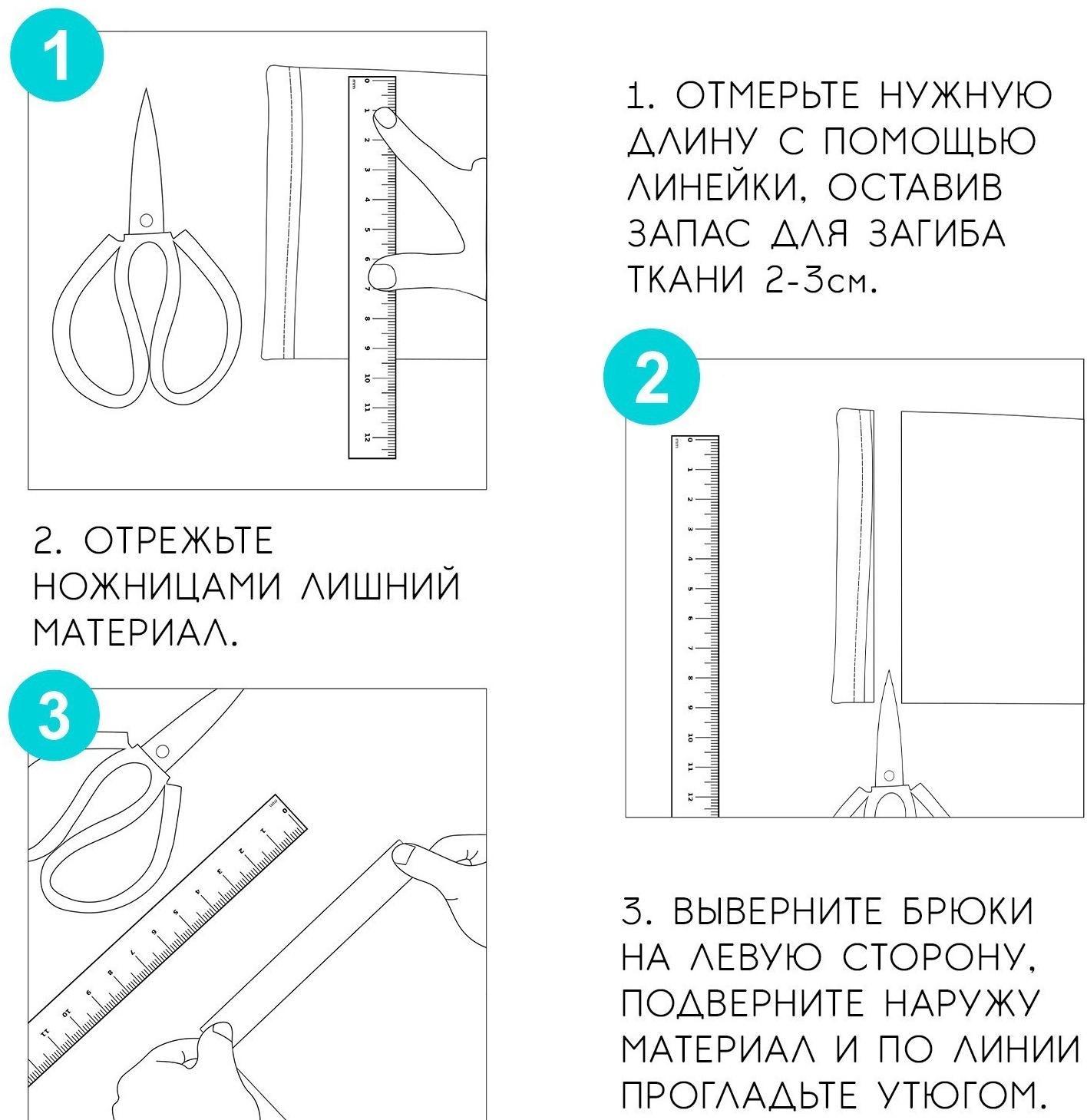 1

mm 0 1 2 3 4 5 6 7 8 9 10 11 12

1. ОТМЕРЬТЕ НУЖНУЮ ДЛИНУ С ПОМОЩЬЮ ЛИНЕЙКИ, ОСТАВИВ ЗАПАС ДЛЯ ЗАГИБА ТКАНИ 2-3см.

2

mm 0 1 2 3 4 5 6 7 8 9 10 11 12

2. ОТРЕЖЬТЕ НОЖНИЦАМИ ЛИШНИЙ МАТЕРИАЛ.

3

mm 0 1 2 3 4 5 6 7 8 9 10 11

3. ВЫВЕРНИТЕ БРЮКИ НА ЛЕВУЮ СТОРОНУ, ПОДВЕРНИТЕ НАРУЖУ МАТЕРИАЛ И ПО ЛИНИИ ПРОГЛАДЬТЕ УТЮГОМ.