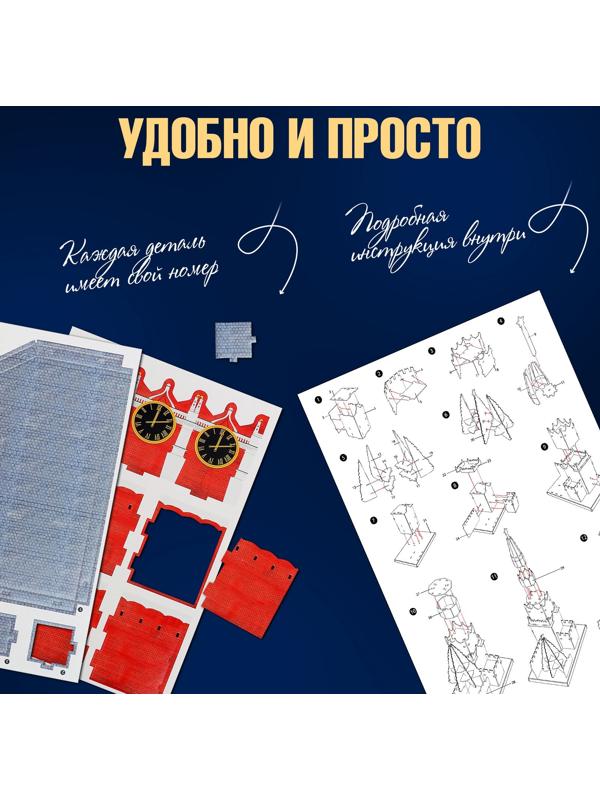 УДОБНО И ПРОСТО

Каждая деталь имеет свой номер

Подробная инструкция внутри