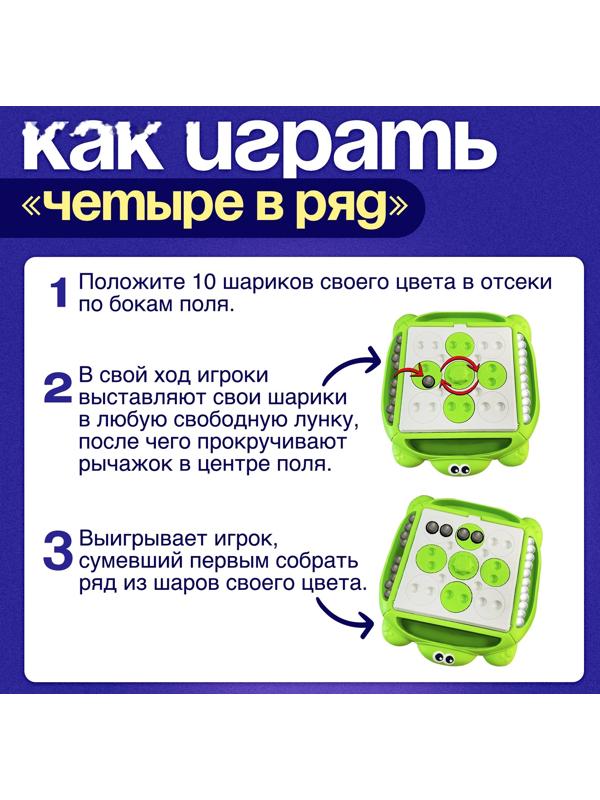 как играть
«четыре в ряд»

1 Положите 10 шариков своего цвета в отсеки по бокам поля.

2 В свой ход игроки выставляют свои шарики в любую свободную лунку, после чего прокручивают рычажок в центре поля.

3 Выигрывает игрок, сумевший первым собрать ряд из шаров своего цвета.