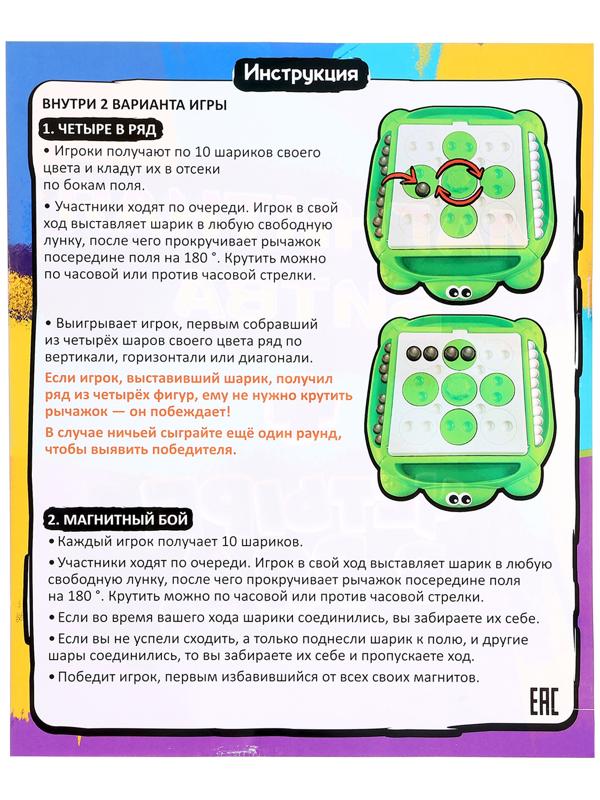 Инструкция

ВНУТРИ 2 ВАРИАНТА ИГРЫ

1. ЧЕТЫРЕ В РЯД

• Игроки получают по 10 шариков своего цвета и кладут их в отсеки по бокам поля.

• Участники ходят по очереди. Игрок в свой ход выставляет шарик в любую свободную лунку, после чего прокручивает рычажок посередине поля на 180 °. Крутить можно по часовой или против часовой стрелки.

• Выигрывает игрок, первым собравший из четырёх шаров своего цвета ряд по вертикали, горизонтали или диагонали.

Если игрок, выставивший шарик, получил ряд из четырёх фигур, ему не нужно крутить рычажок — он побеждает!

В случае ничьей сыграйте ещё один раунд, чтобы выявить победителя.

2. МАГНИТНЫЙ БОЙ

• Каждый игрок получает 10 шариков.

• Участники ходят по очереди. Игрок в свой ход выставляет шарик в любую свободную лунку, после чего прокручивает рычажок посередине поля на 180 °. Крутить можно по часовой или против часовой стрелки.

• Если во время вашего хода шарики соединились, вы забираете их себе.

• Если вы не успели сходить, а только поднесли шарик к полю, и другие шары соединились, то вы забираете их себе и пропускаете ход.

• Победит игрок, первым избавившийся от всех своих магнитов.

EAC