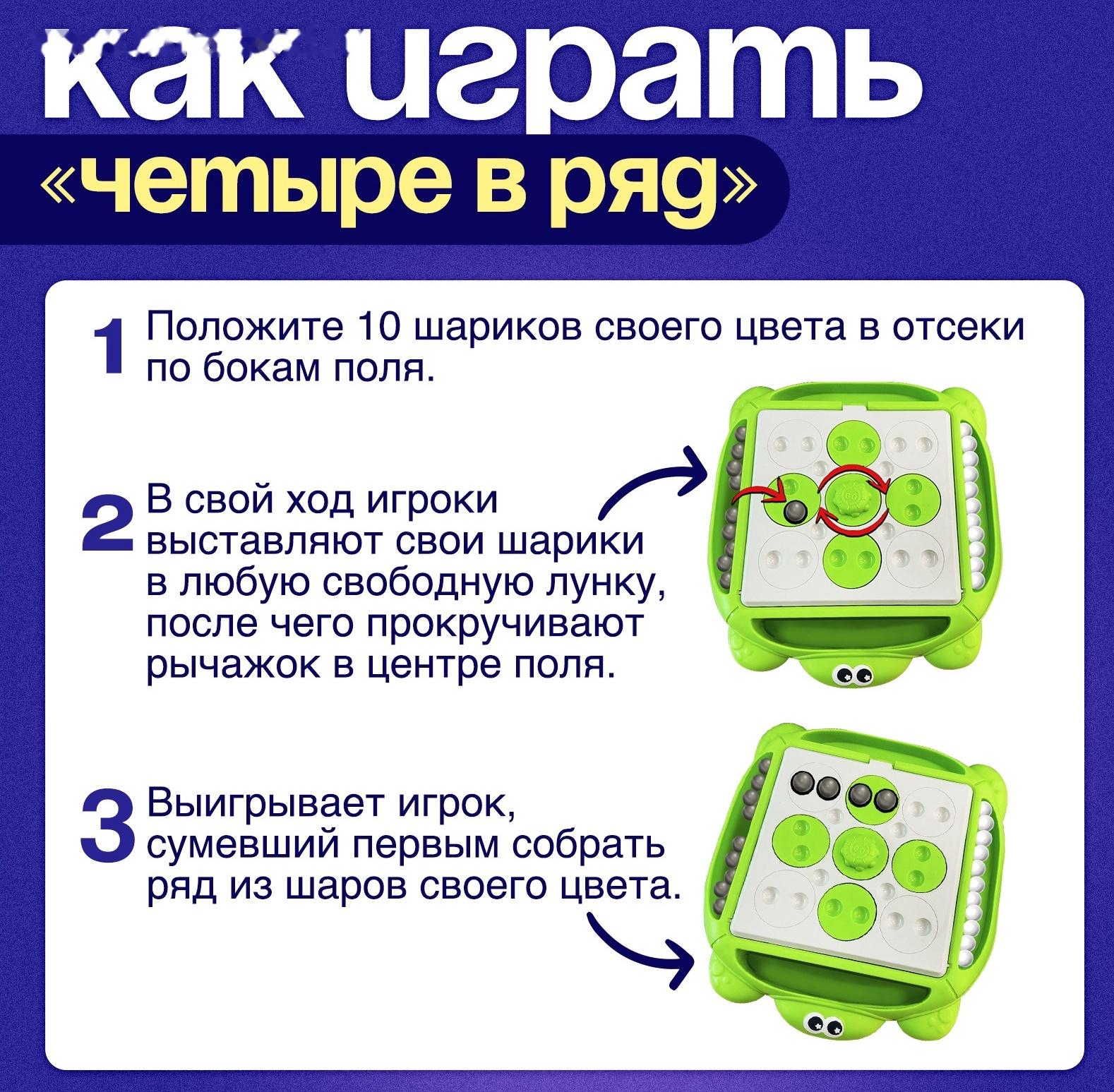 как играть
«четыре в ряд»

1 Положите 10 шариков своего цвета в отсеки по бокам поля.

2 В свой ход игроки выставляют свои шарики в любую свободную лунку, после чего прокручивают рычажок в центре поля.

3 Выигрывает игрок, сумевший первым собрать ряд из шаров своего цвета.