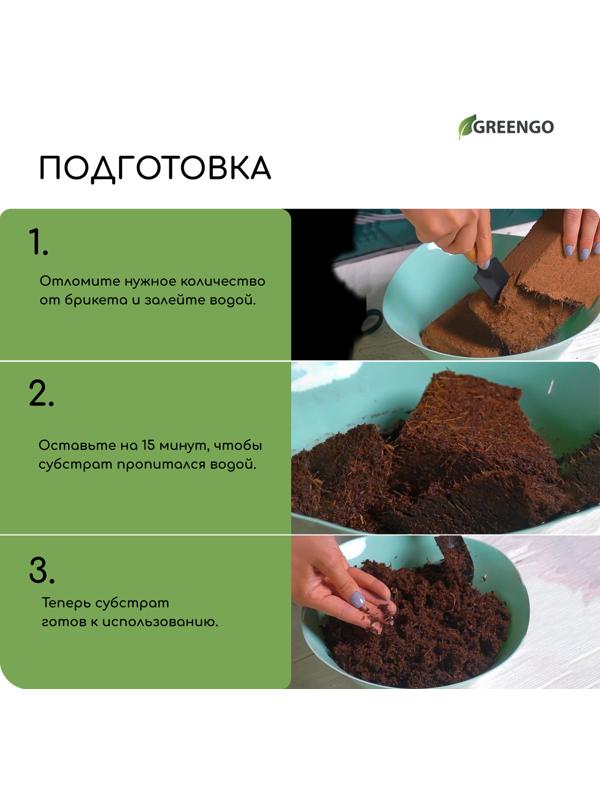 GREENGO

ПОДГОТОВКА

1.

Отломите нужное количество от брикета и залейте водой.

2.

Оставьте на 15 минут, чтобы субстрат пропитался водой.

3.

Теперь субстрат готов к использованию.