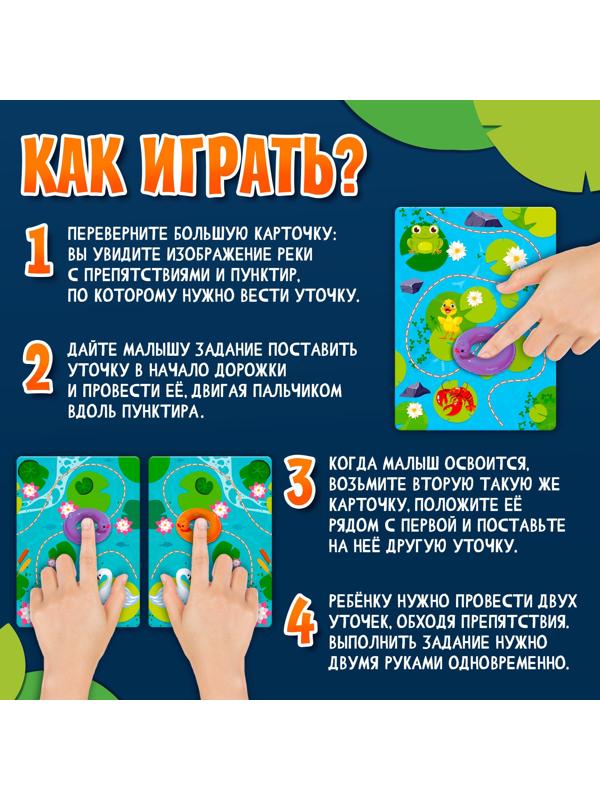 КАК ИГРАТЬ?

1 ПЕРЕВЕРНИТЕ БОЛЬШУЮ КАРТОЧКУ: ВЫ УВИДИТЕ ИЗОБРАЖЕНИЕ РЕКИ С ПРЕПЯТСТВИЯМИ И ПУНКТИР, ПО КОТОРОМУ НУЖНО ВЕСТИ УТОЧКУ.

2 ДАЙТЕ МАЛЫШУ ЗАДАНИЕ ПОСТАВИТЬ УТОЧКУ В НАЧАЛО ДОРОЖКИ И ПРОВЕСТИ ЕЁ, ДВИГАЯ ПАЛЬЧИКОМ ВДОЛЬ ПУНКТИРА.

3 КОГДА МАЛЫШ ОСВОИТСЯ, ВОЗЬМИТЕ ВТОРУЮ ТАКУЮ ЖЕ КАРТОЧКУ, ПОЛОЖИТЕ ЕЁ РЯДОМ С ПЕРВОЙ И ПОСТАВЬТЕ НА НЕЁ ДРУГУЮ УТОЧКУ.

4 РЕБЁНКУ НУЖНО ПРОВЕСТИ ДВУХ УТОЧЕК, ОБХОДЯ ПРЕПЯТСТВИЯ. ВЫПОЛНИТЬ ЗАДАНИЕ НУЖНО ДВУМЯ РУКАМИ ОДНОВРЕМЕННО.