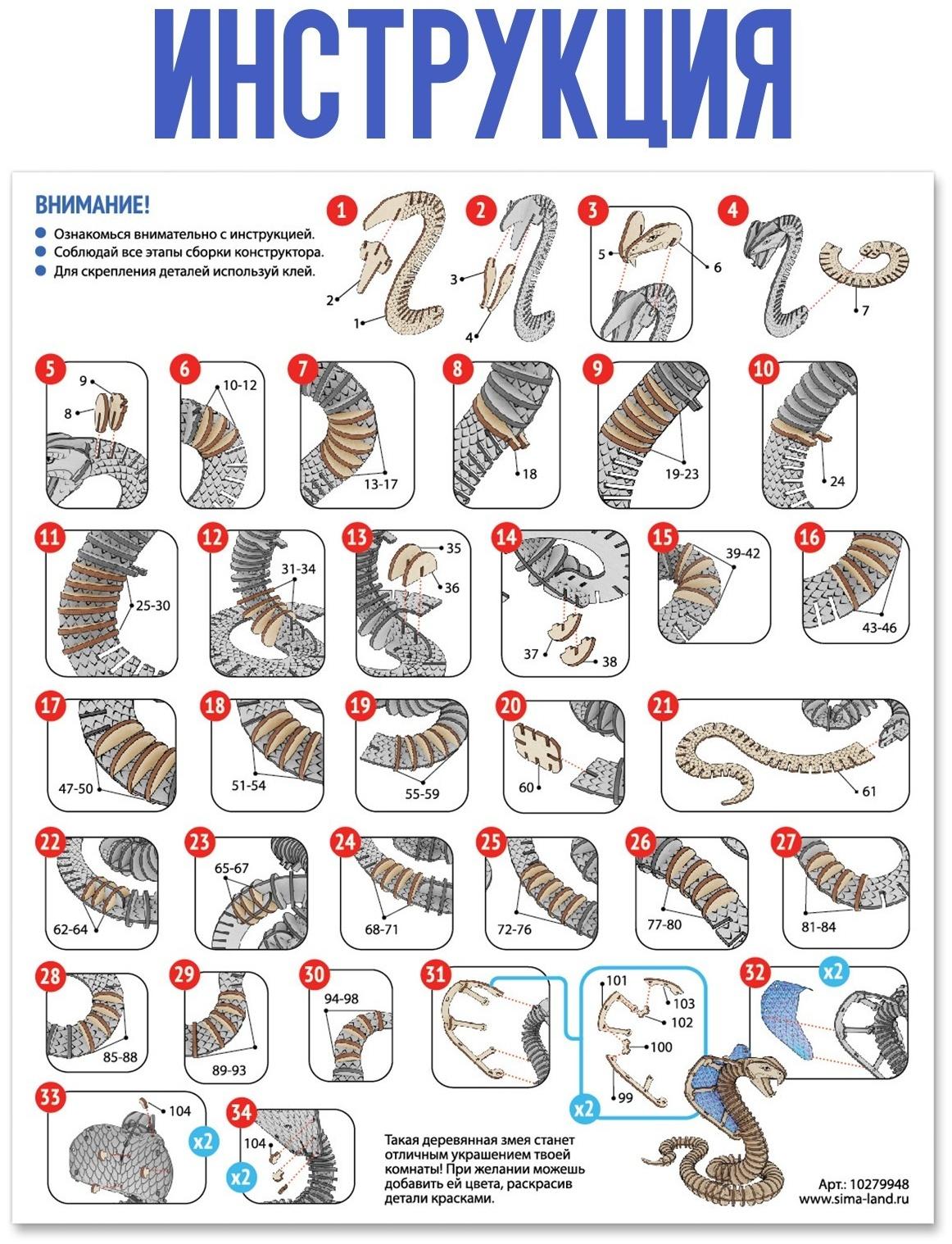 ИНСТРУКЦИЯ

ВНИМАНИЕ!
Ознакомься внимательно с инструкцией.
Соблюдай все этапы сборки конструктора.
Для скрепления деталей используй клей.

1
2
1
2
3
4
3
5
6
4
7

5
9
8
6
10-12
7
13-17
8
18
9
19-23
10
24

11
25-30
12
31-34
13
35
36
14
37
38
15
39-42
16
43-46

17
47-50
18
51-54
19
55-59
20
60
21
61

22
62-64
23
65-67
24
68-71
25
72-76
26
77-80
27
81-84

28
85-88
29
89-93
30
94-98
31
101
103
102
100
99
x2
32
x2

33
104
x2
34
104
x2

Такая деревянная змея станет отличным украшением твоей комнаты! При желании можешь добавить ей цвета, раскрасив детали красками.

Арт.: 10279948
www.sima-land.ru