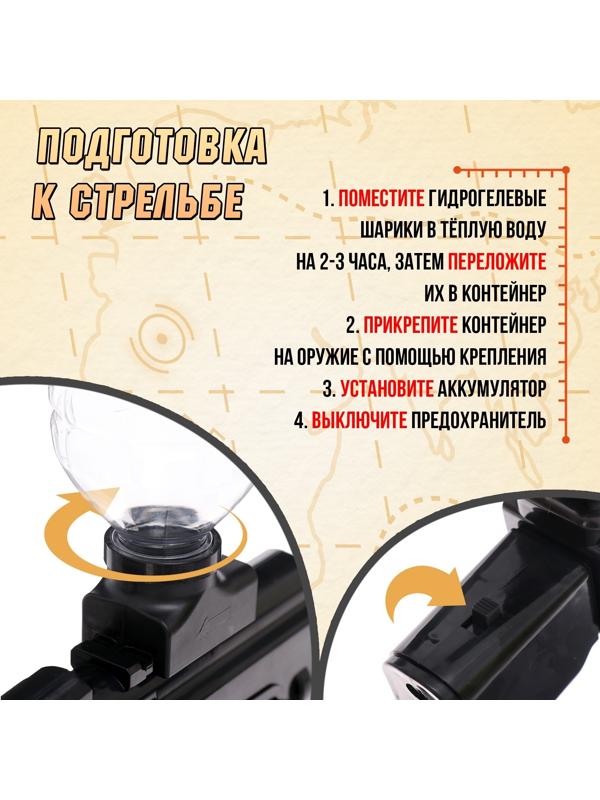 ПОДГОТОВКА К СТРЕЛЬБЕ

1. ПОМЕСТИТЕ ГИДРОГЕЛЕВЫЕ ШАРИКИ В ТЁПЛУЮ ВОДУ НА 2-3 ЧАСА, ЗАТЕМ ПЕРЕЛОЖИТЕ ИХ В КОНТЕЙНЕР

2. ПРИКРЕПИТЕ КОНТЕЙНЕР НА ОРУЖИЕ С ПОМОЩЬЮ КРЕПЛЕНИЯ

3. УСТАНОВИТЕ АККУМУЛЯТОР

4. ВЫКЛЮЧИТЕ ПРЕДОХРАНИТЕЛЬ