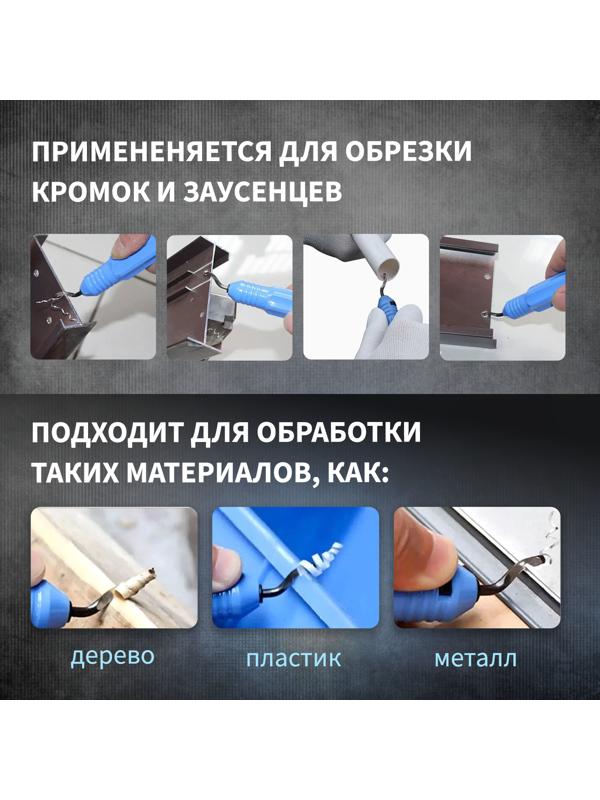 ПРИМЕНЕНЯЕТСЯ ДЛЯ ОБРЕЗКИ КРОМОК И ЗАУСЕНЦЕВ

ПОДХОДИТ ДЛЯ ОБРАБОТКИ ТАКИХ МАТЕРИАЛОВ, КАК:

дерево

пластик

металл