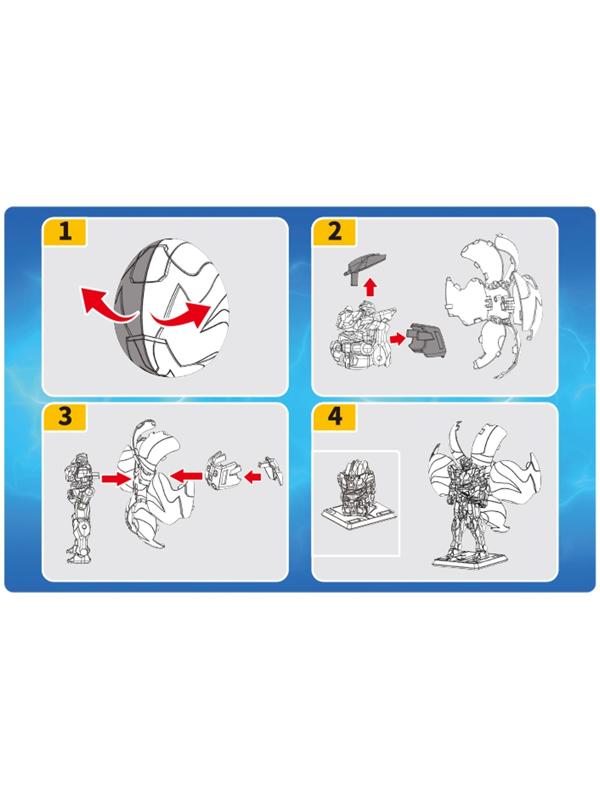 1

2

3

4