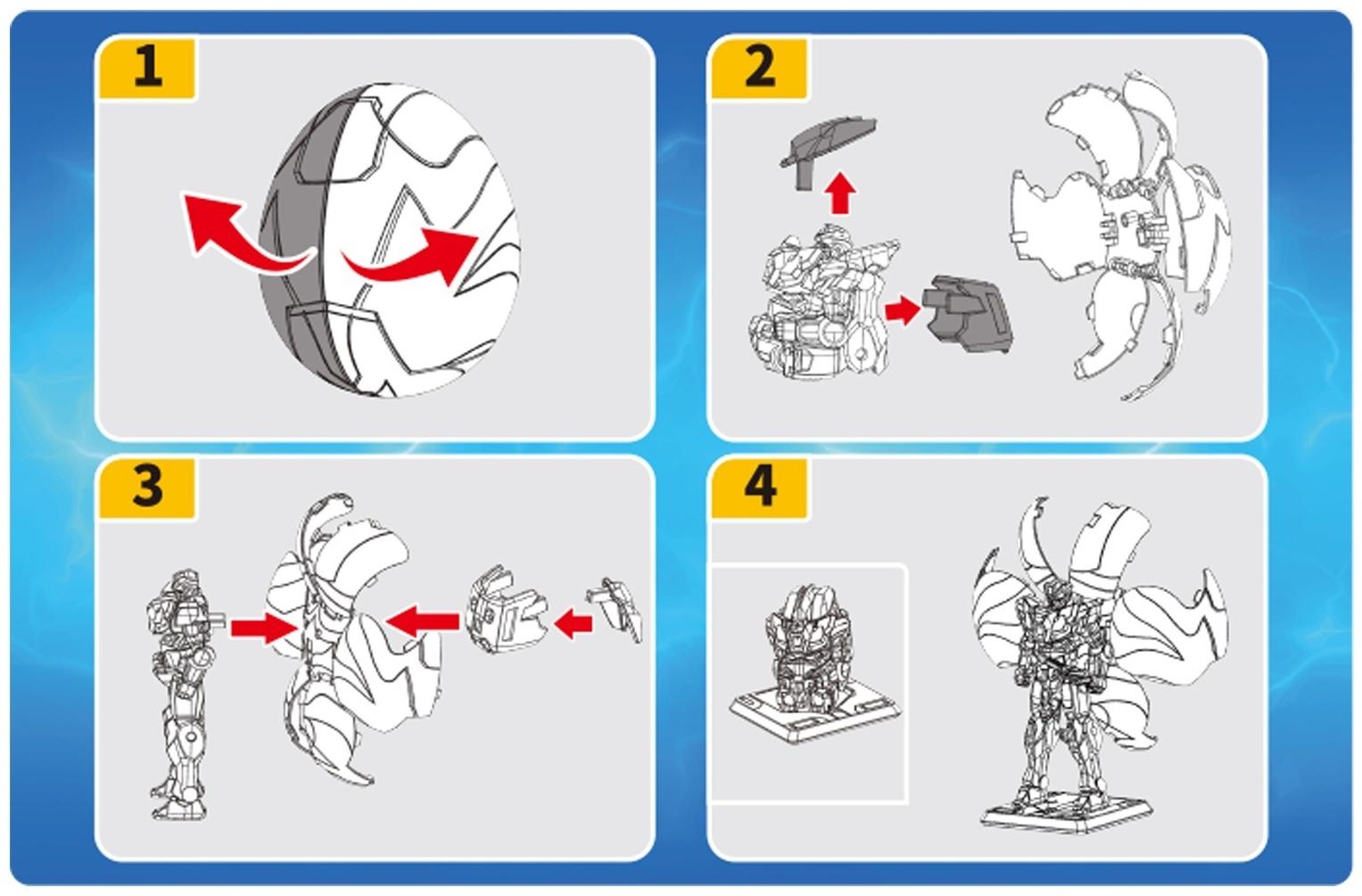 1

2

3

4