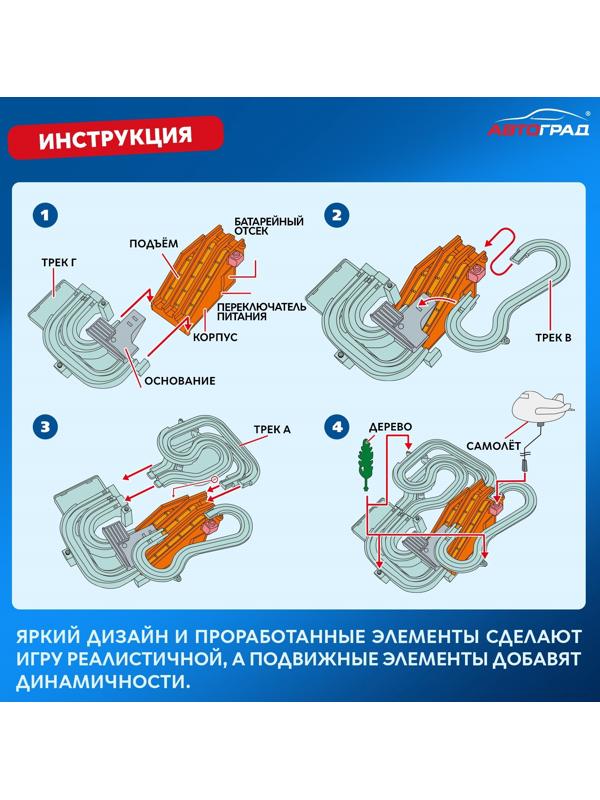 ИНСТРУКЦИЯ

АВТОГРАД

1

ТРЕК Г

ПОДЪЁМ

БАТАРЕЙНЫЙ ОТСЕК

ПЕРЕКЛЮЧАТЕЛЬ ПИТАНИЯ

КОРПУС

ОСНОВАНИЕ

2

ТРЕК В

3

ТРЕК А

4

ДЕРЕВО

САМОЛЁТ

ЯРКИЙ ДИЗАЙН И ПРОРАБОТАННЫЕ ЭЛЕМЕНТЫ СДЕЛАЮТ ИГРУ РЕАЛИСТИЧНОЙ, А ПОДВИЖНЫЕ ЭЛЕМЕНТЫ ДОБАВЯТ ДИНАМИЧНОСТИ.